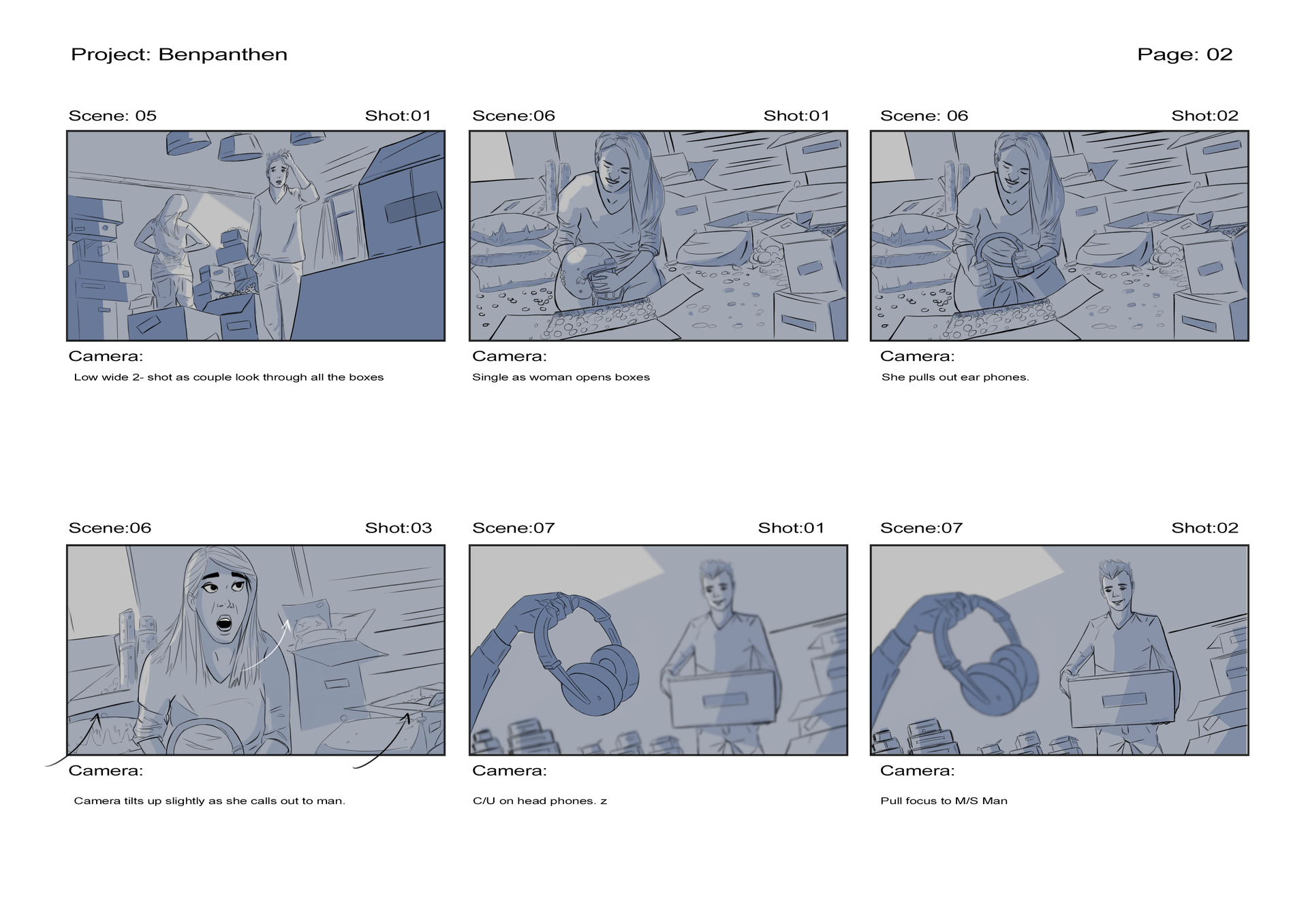 Project: Benpanthen

Page: 02

Scene: 05 Shot:01

Camera:

Low wide 2- shot as couple look through all the boxes

Scene:06 Shot:01

Camera:

Single as woman opens boxes

Scene: 06 Shot:02

Camera:

She pulls out ear phones.

Scene:06 Shot:03

Camera:

Camera tilts up slightly as she calls out to man.

Scene:07 Shot:01

Camera:

C/U on head phones. z

Scene:07 Shot:02

Camera:

Pull focus to M/S Man