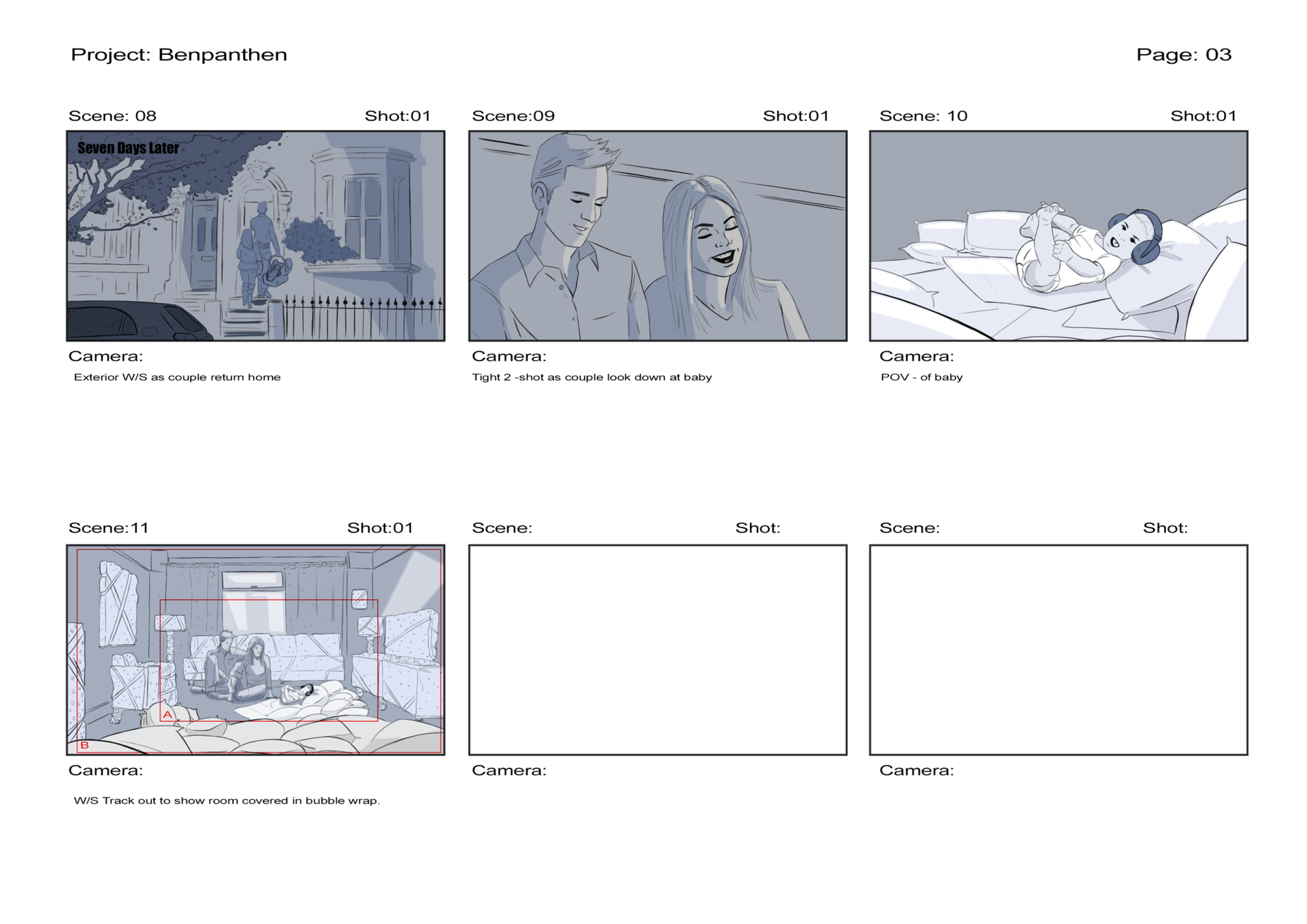 Project: Benpanthen

Page: 03

Scene: 08

Shot:01

Seven Days Later

Camera:

Exterior W/S as couple return home

Scene:09

Shot:01

Camera:

Tight 2 -shot as couple look down at baby

Scene: 10

Shot:01

Camera:

POV - of baby

Scene:11

Shot:01

A

B

Camera:

W/S Track out to show room covered in bubble wrap.

Scene:

Shot:

Camera:

Scene:

Shot:

Camera: