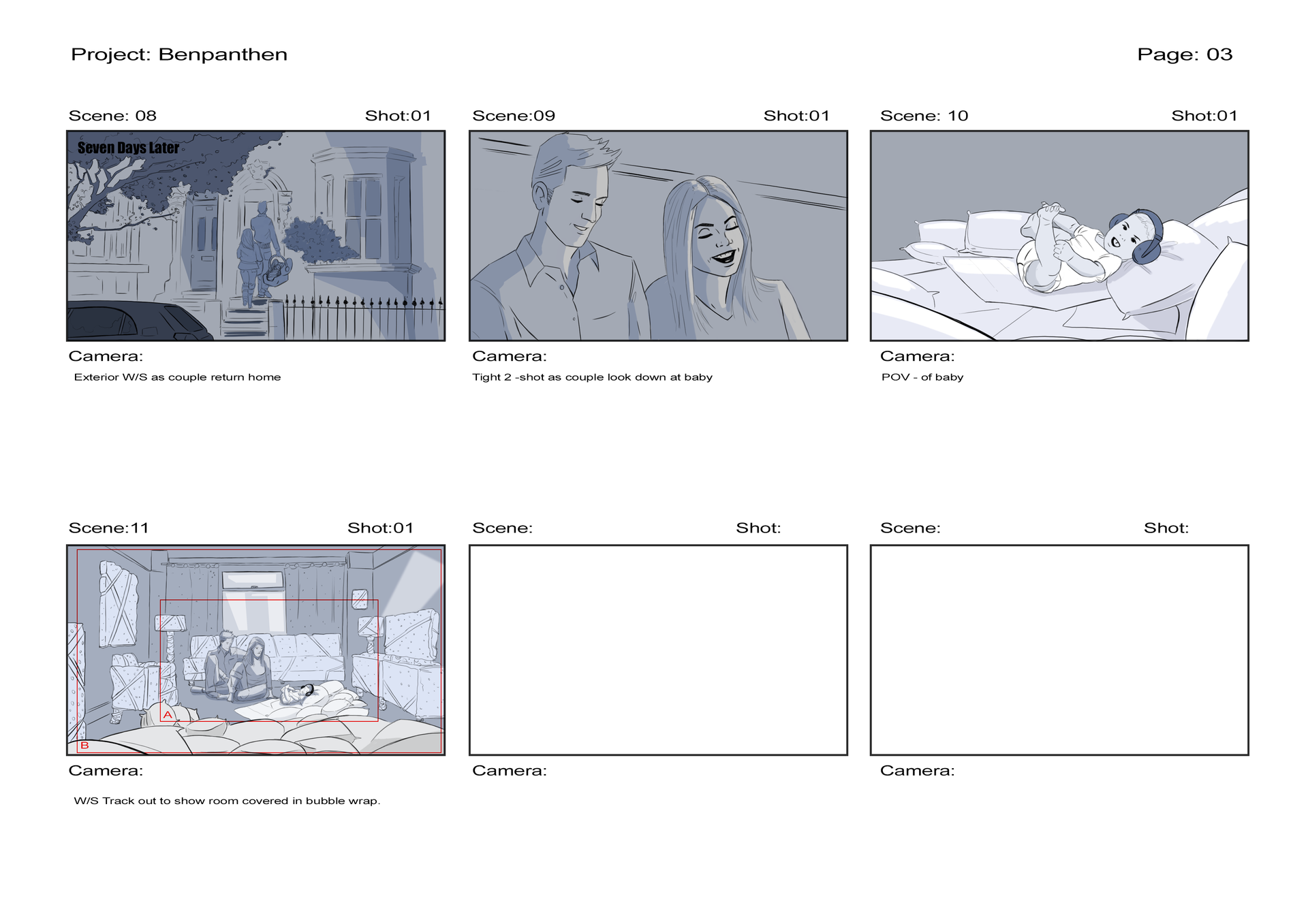 Project: Benpanthen

Page: 03

Scene: 08

Shot:01

Seven Days Later

Camera:

Exterior W/S as couple return home

Scene:09

Shot:01

Camera:

Tight 2 -shot as couple look down at baby

Scene: 10

Shot:01

Camera:

POV - of baby

Scene:11

Shot:01

A

B

Camera:

W/S Track out to show room covered in bubble wrap.

Scene:

Shot:

Camera:

Scene:

Shot:

Camera: