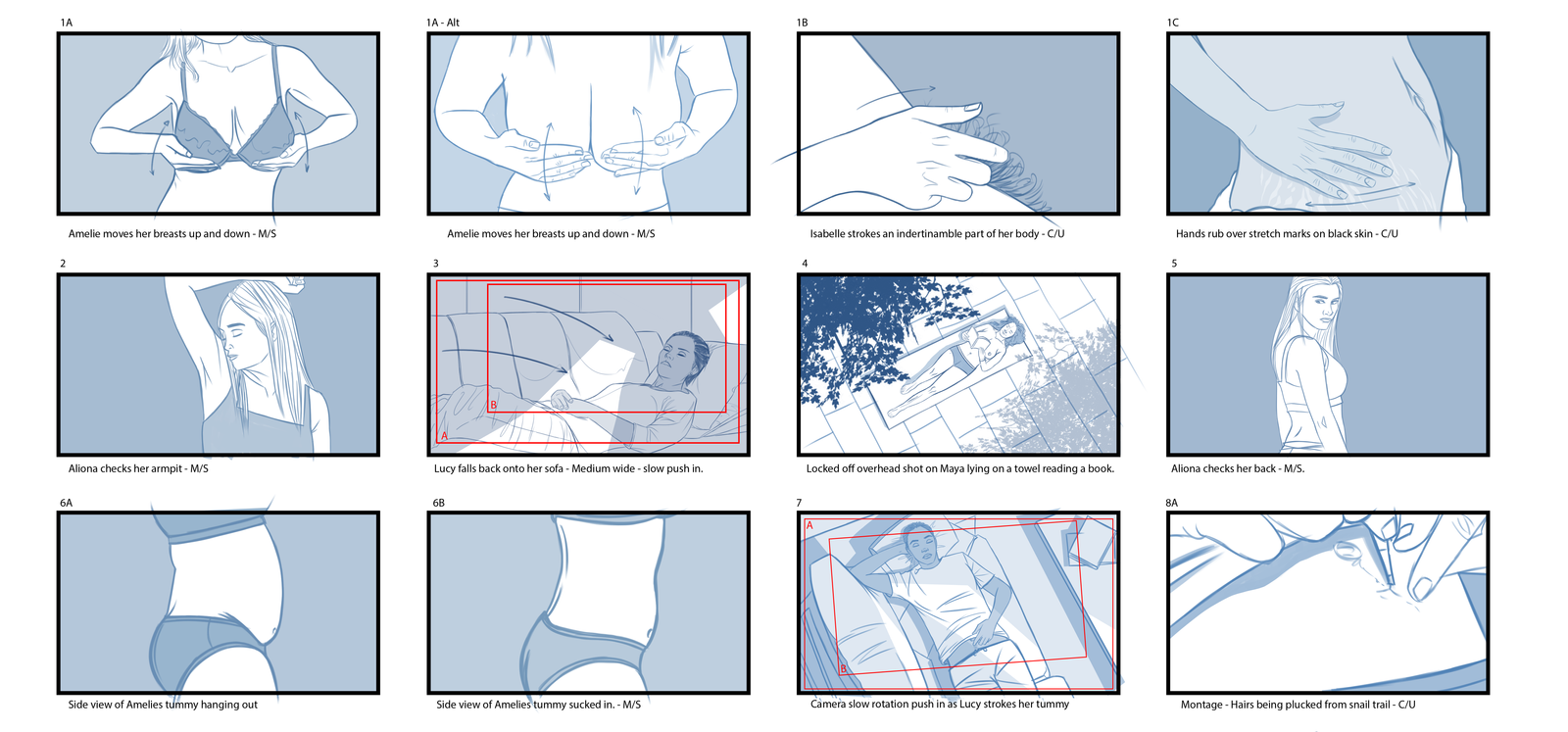 1A

Amelie moves her breasts up and down - M/S

1A - Alt

Amelie moves her breasts up and down - M/S

1B

Isabelle strokes an indertinamble part of her body - C/U

1C

Hands rub over stretch marks on black skin - C/U

2

Aliona checks her armpit - M/S

3

B

A

Lucy falls back onto her sofa - Medium wide - slow push in.

4

Locked off overhead shot on Maya lying on a towel reading a book.

5

Aliona checks her back - M/S.

6A

Side view of Amelies tummy hanging out

6B

Side view of Amelies tummy sucked in. - M/S

7

A

B

Camera slow rotation push in as Lucy strokes her tummy

8A

Montage - Hairs being plucked from snail trail - C/U