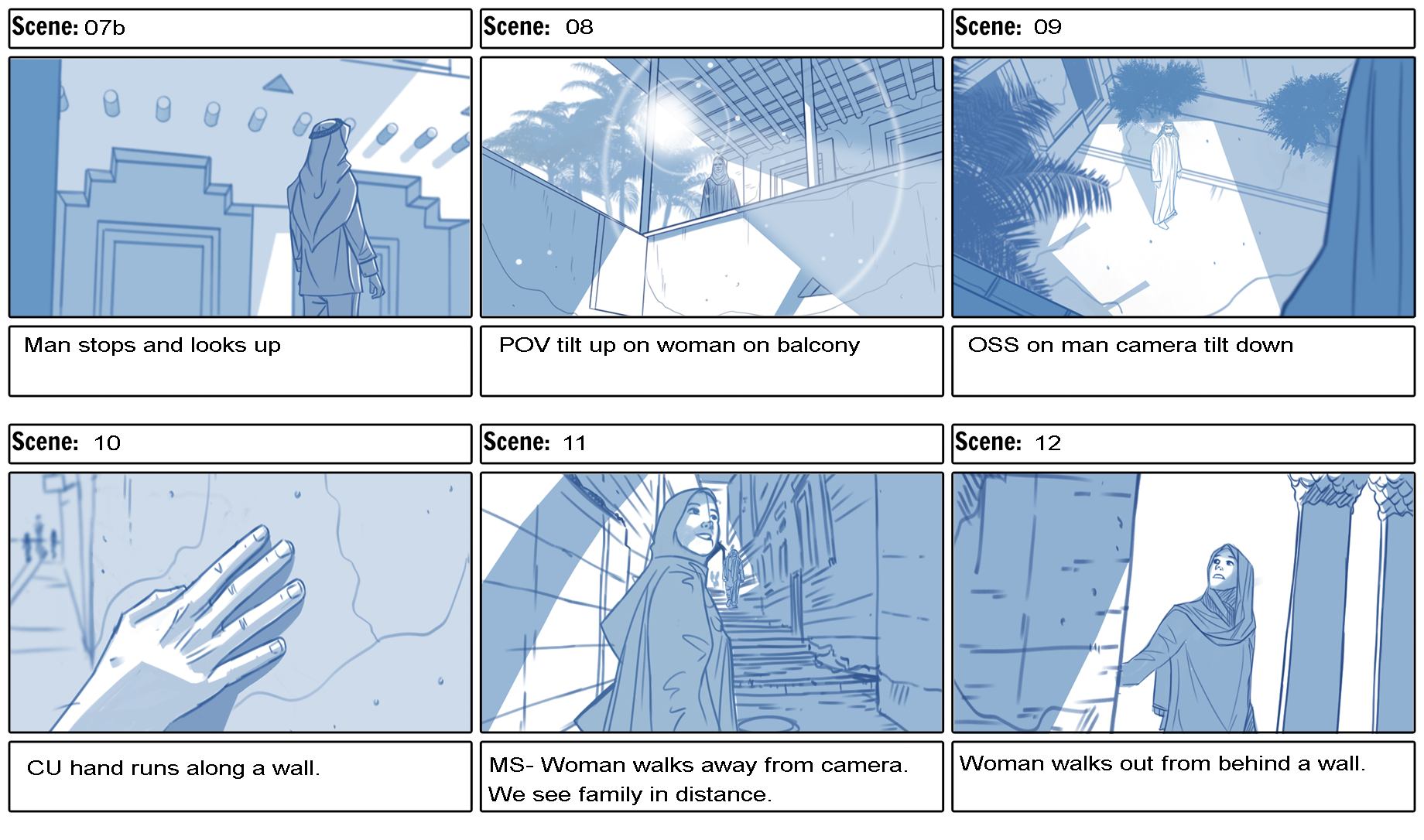 Scene: 07b

Man stops and looks up

Scene: 08

POV tilt up on woman on balcony

Scene: 09

OSS on man camera tilt down

Scene: 10

CU hand runs along a wall.

Scene: 11

MS- Woman walks away from camera. We see family in distance.

Scene: 12

Woman walks out from behind a wall.