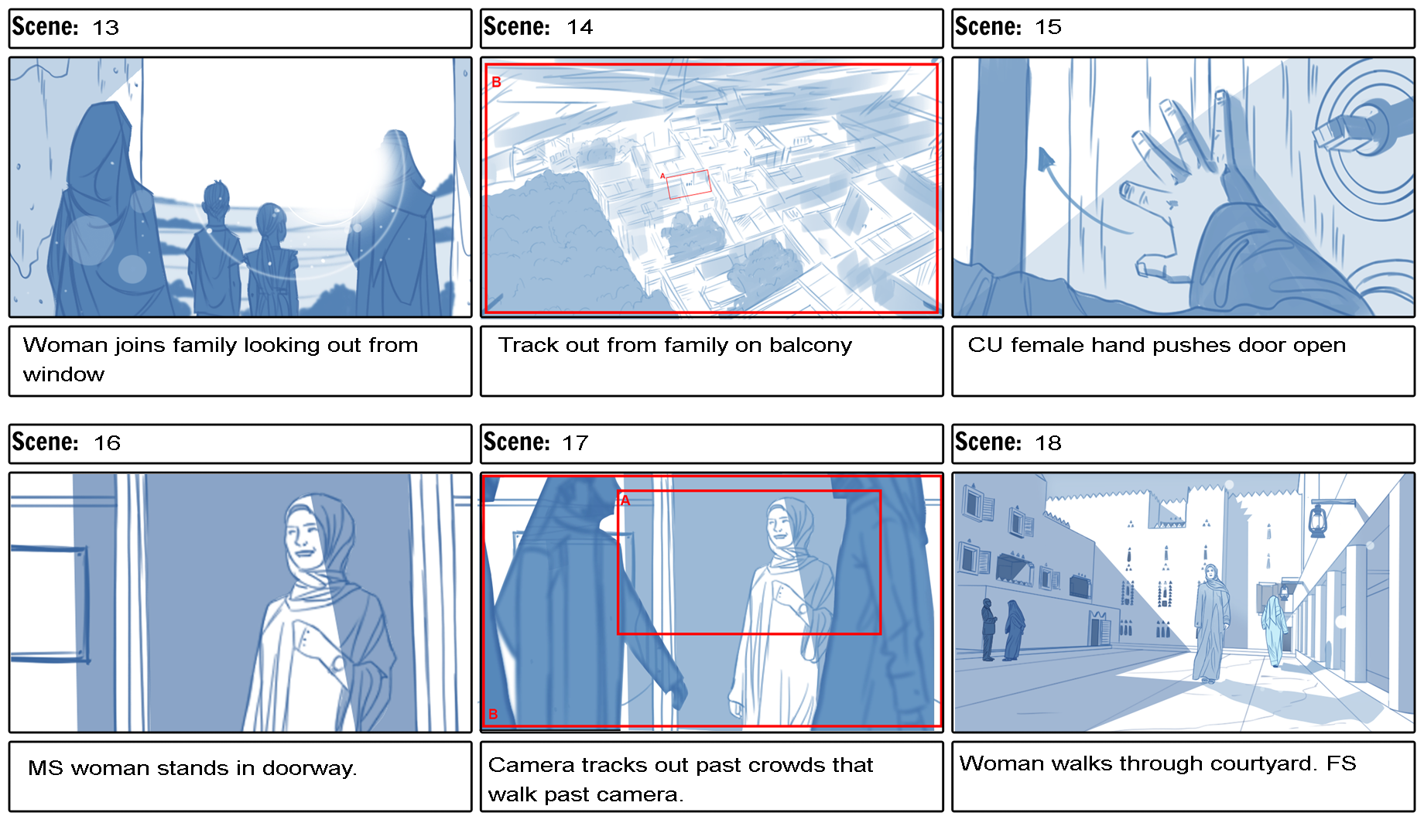 Scene: 13

Woman joins family looking out from window

Scene: 14

B

A

Track out from family on balcony

Scene: 15

CU female hand pushes door open

Scene: 16

MS woman stands in doorway.

Scene: 17

A

B

Camera tracks out past crowds that walk past camera.

Scene: 18

Woman walks through courtyard. FS