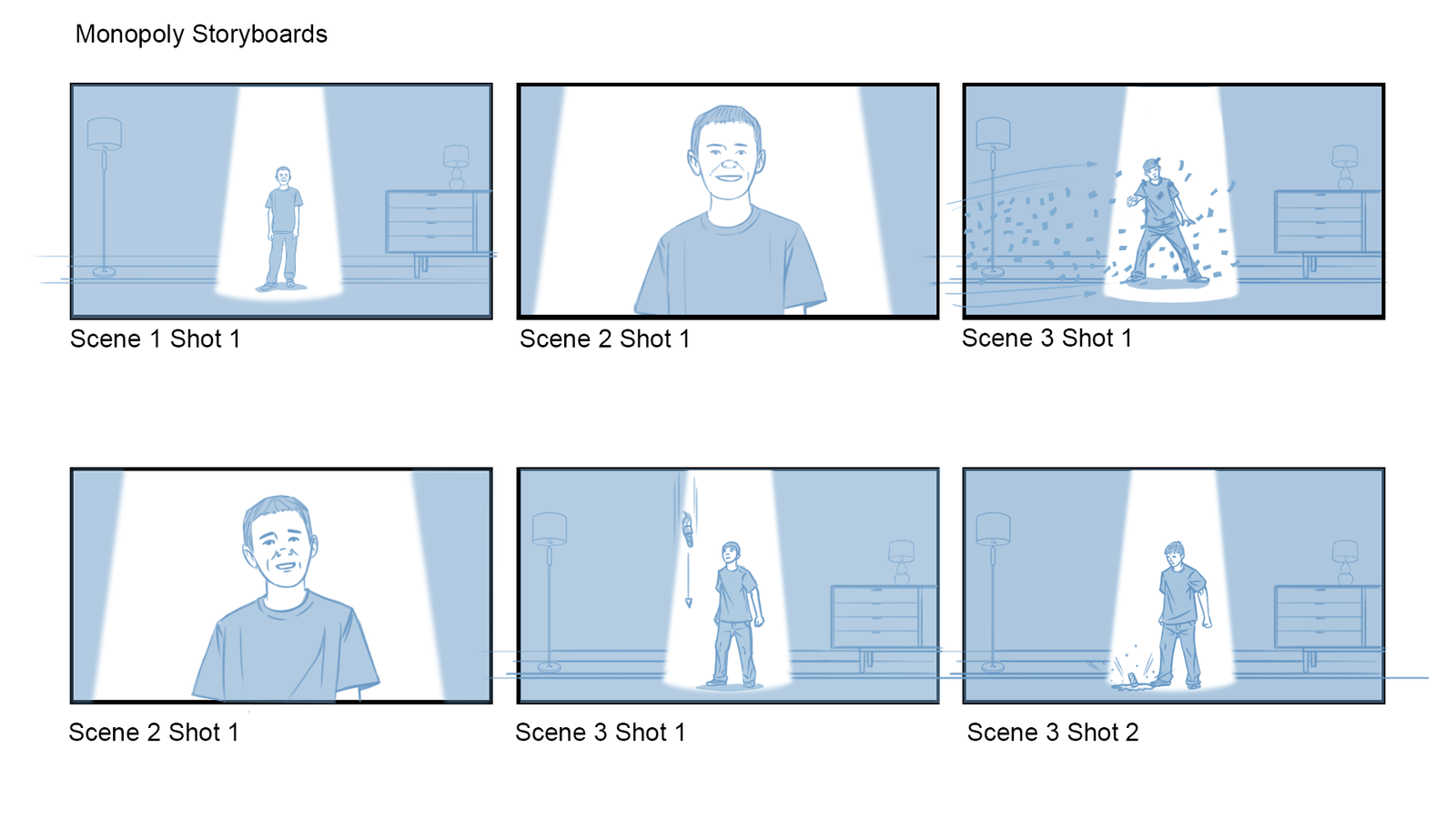 Monopoly Storyboards

Scene 1 Shot 1

Scene 2 Shot 1

Scene 3 Shot 1

Scene 2 Shot 1

Scene 3 Shot 1

Scene 3 Shot 2