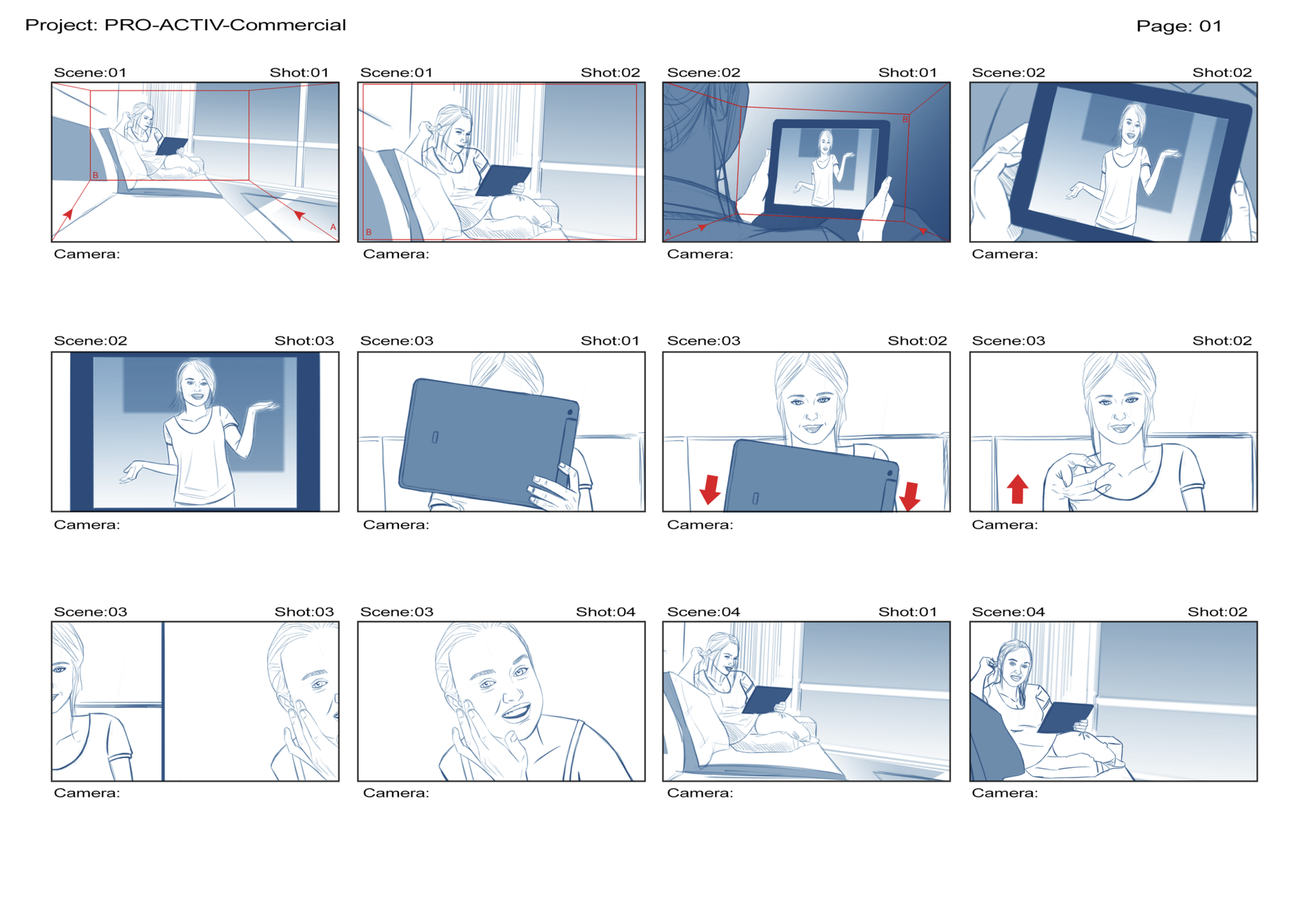 Project: PRO-ACTIV-Commercial

Page: 01

Scene:01 Shot:01

B

A

Camera:

Scene:01 Shot:02

B

Camera:

Scene:02 Shot:01

B

A

Camera:

Scene:02 Shot:02

Camera:

Scene:02 Shot:03

Camera:

Scene:03 Shot:01

Camera:

Scene:03 Shot:02

Camera:

Scene:03 Shot:02

Camera:

Scene:03 Shot:03

Camera:

Scene:03 Shot:04

Camera:

Scene:04 Shot:01

Camera:

Scene:04 Shot:02

Camera: