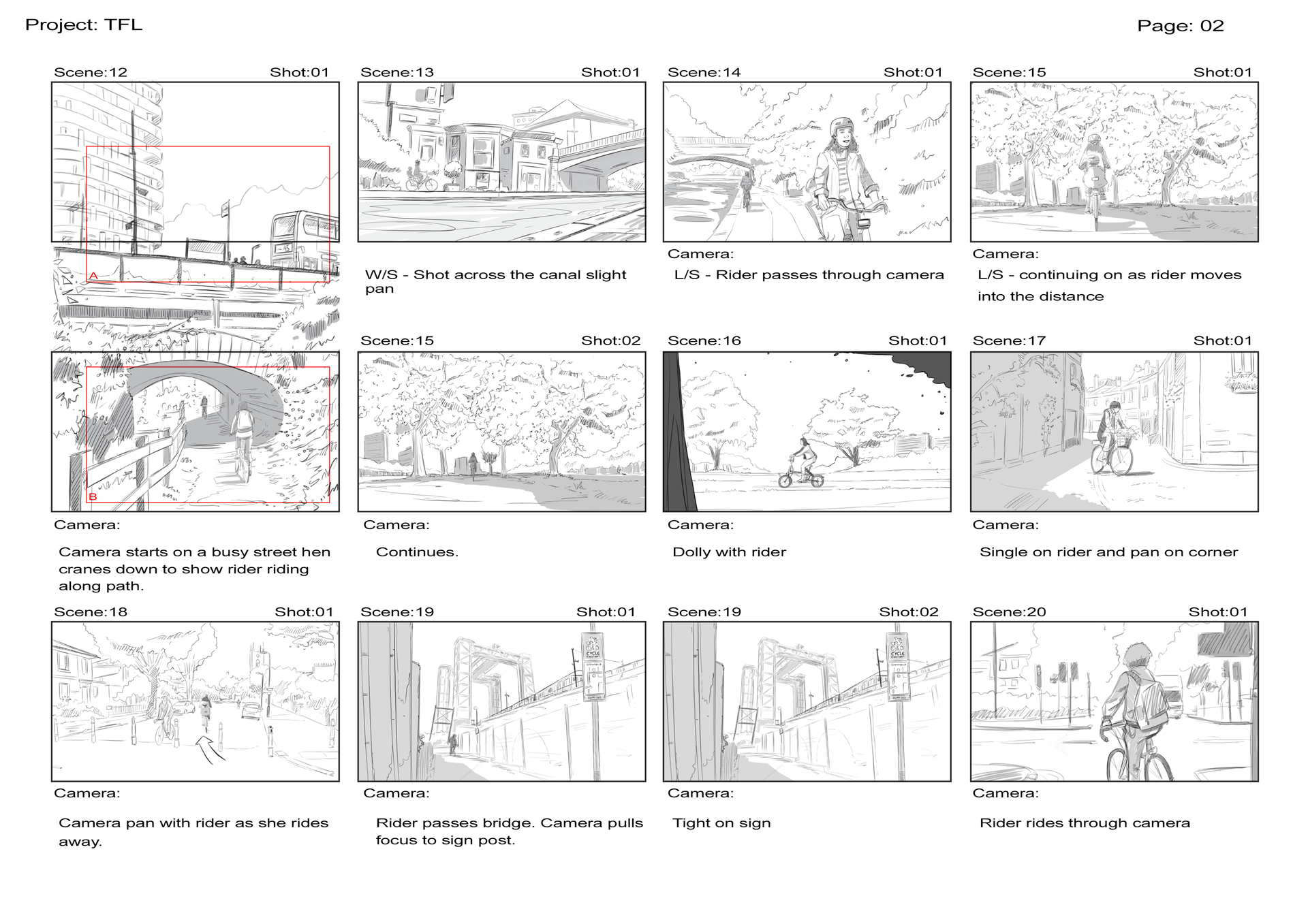 Project: TFL

Page: 02

Scene:12 Shot:01

A

B

Camera:

Camera starts on a busy street hen cranes down to show rider riding along path.

Scene:13 Shot:01

W/S - Shot across the canal slight pan

Scene:14 Shot:01

Camera:

L/S - Rider passes through camera

Scene:15 Shot:01

Camera:

L/S - continuing on as rider moves into the distance

Scene:15 Shot:02

Camera:

Continues.

Scene:16 Shot:01

Camera:

Dolly with rider

Scene:17 Shot:01

Camera:

Single on rider and pan on corner

Scene:18 Shot:01

Camera:

Camera pan with rider as she rides away.

Scene:19 Shot:01

CYCLE

Camera:

Rider passes bridge. Camera pulls focus to sign post.

Scene:19 Shot:02

CYCLE

Camera:

Tight on sign

Scene:20 Shot:01

Camera:

Rider rides through camera