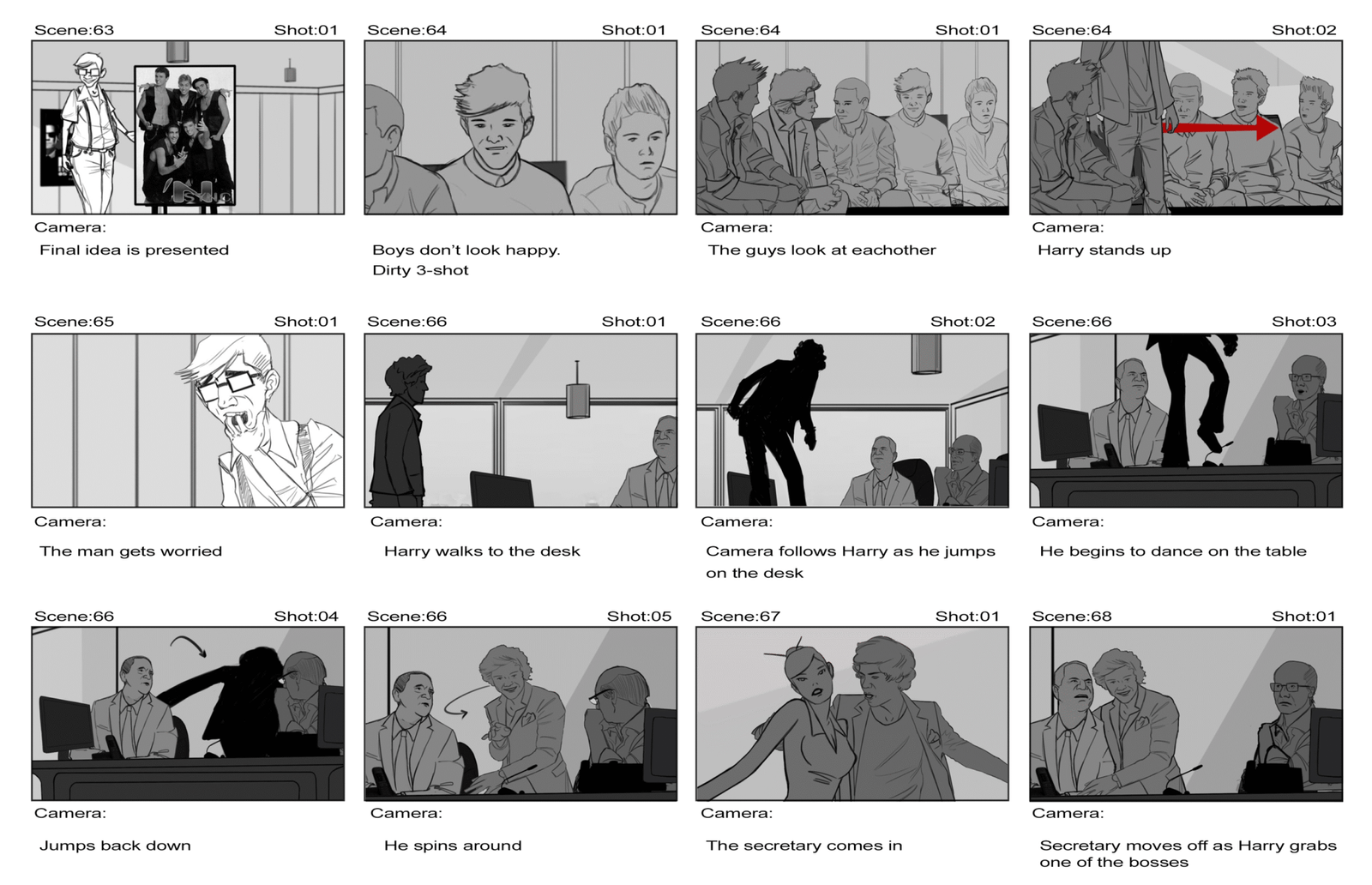 Scene:63 Shot:01

Camera:
Final idea is presented

Scene:64 Shot:01

Boys don't look happy.
Dirty 3-shot

Scene:64 Shot:01

Camera:
The guys look at eachother

Scene:64 Shot:02

Camera:
Harry stands up

Scene:65 Shot:01

Camera:
The man gets worried

Scene:66 Shot:01

Camera:
Harry walks to the desk

Scene:66 Shot:02

Camera:
Camera follows Harry as he jumps on the desk

Scene:66 Shot:03

Camera:
He begins to dance on the table

Scene:66 Shot:04

Camera:
Jumps back down

Scene:66 Shot:05

Camera:
He spins around

Scene:67 Shot:01

Camera:
The secretary comes in

Scene:68 Shot:01

Camera:
Secretary moves off as Harry grabs one of the bosses