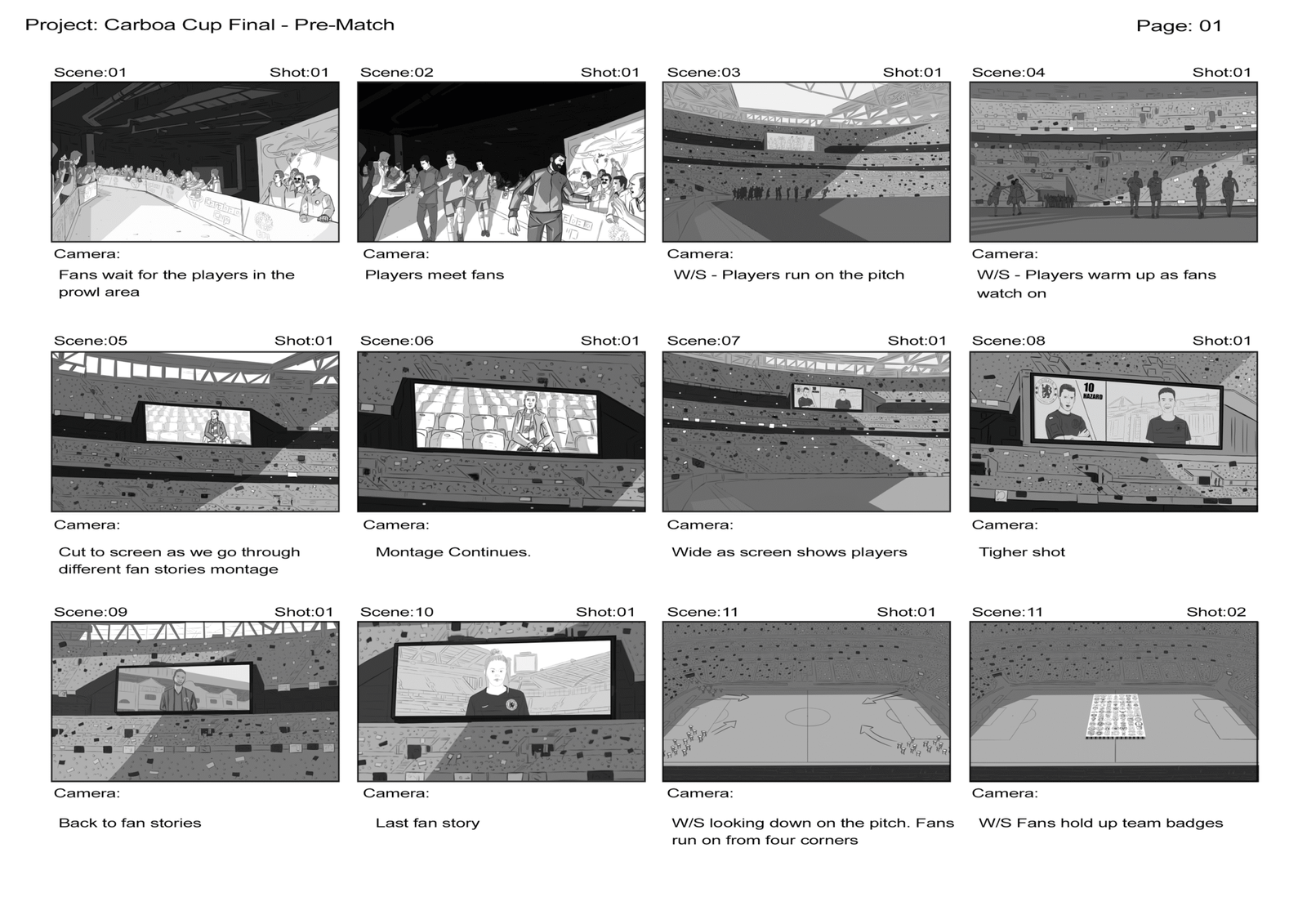 Project: Carboa Cup Final - Pre-Match

Page: 01

Scene:01 Shot:01

Camera:

Fans wait for the players in the prowl area

Scene:02 Shot:01

Camera:

Players meet fans

Scene:03 Shot:01

Camera:

W/S - Players run on the pitch

Scene:04 Shot:01

Camera:

W/S - Players warm up as fans watch on

Scene:05 Shot:01

Camera:

Cut to screen as we go through different fan stories montage

Scene:06 Shot:01

Camera:

Montage Continues.

Scene:07 Shot:01

Camera:

Wide as screen shows players

Scene:08 Shot:01

10 HAZARD

Camera:

Tigher shot

Scene:09 Shot:01

Camera:

Back to fan stories

Scene:10 Shot:01

Camera:

Last fan story

Scene:11 Shot:01

Camera:

W/S looking down on the pitch. Fans run on from four corners

Scene:11 Shot:02

Camera:

W/S Fans hold up team badges