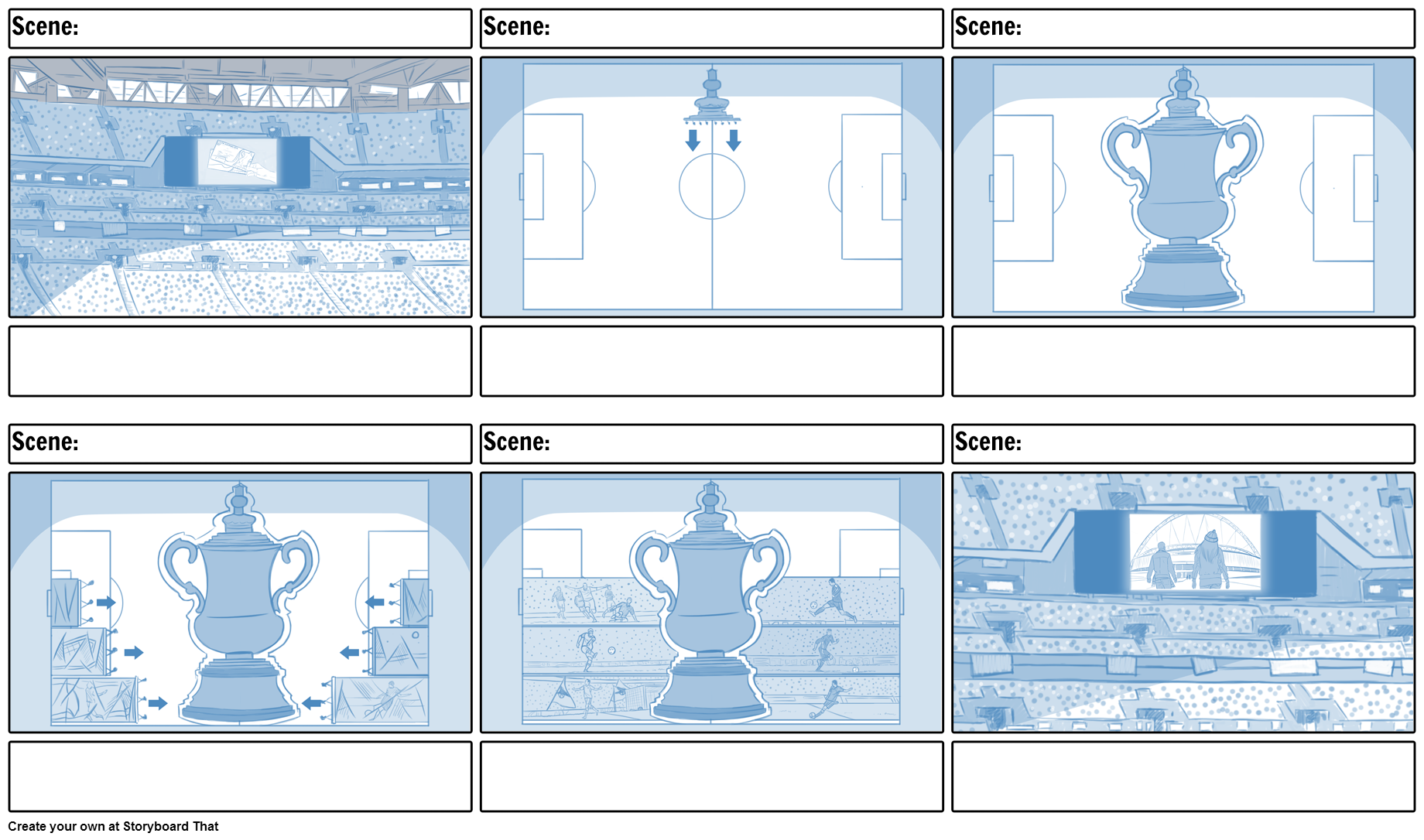 Scene:

Scene:

Scene:

Scene:

Scene:

Scene:

Create your own at Storyboard That