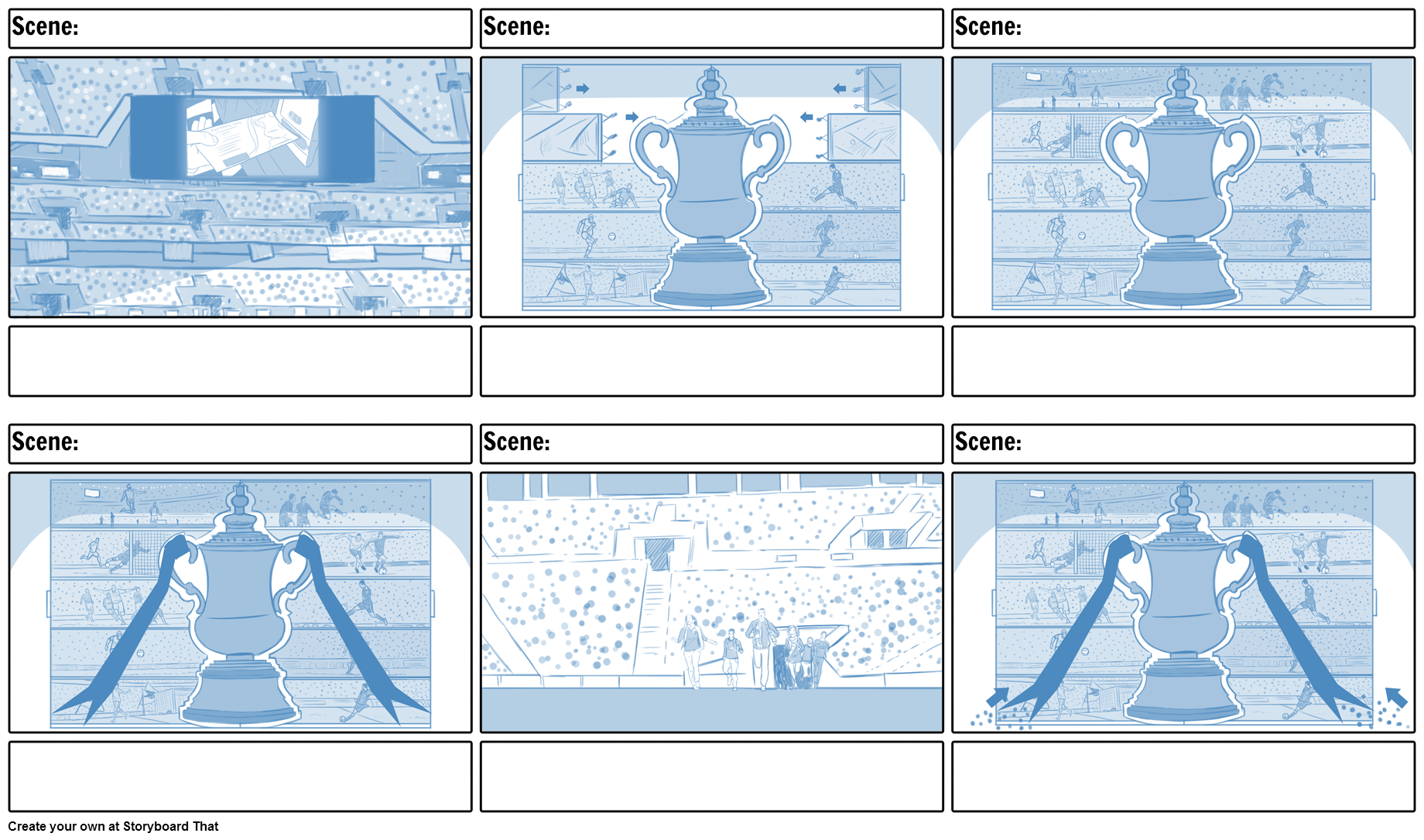 Scene:

Scene:

Scene:

Scene:

Scene:

Scene:

Create your own at Storyboard That