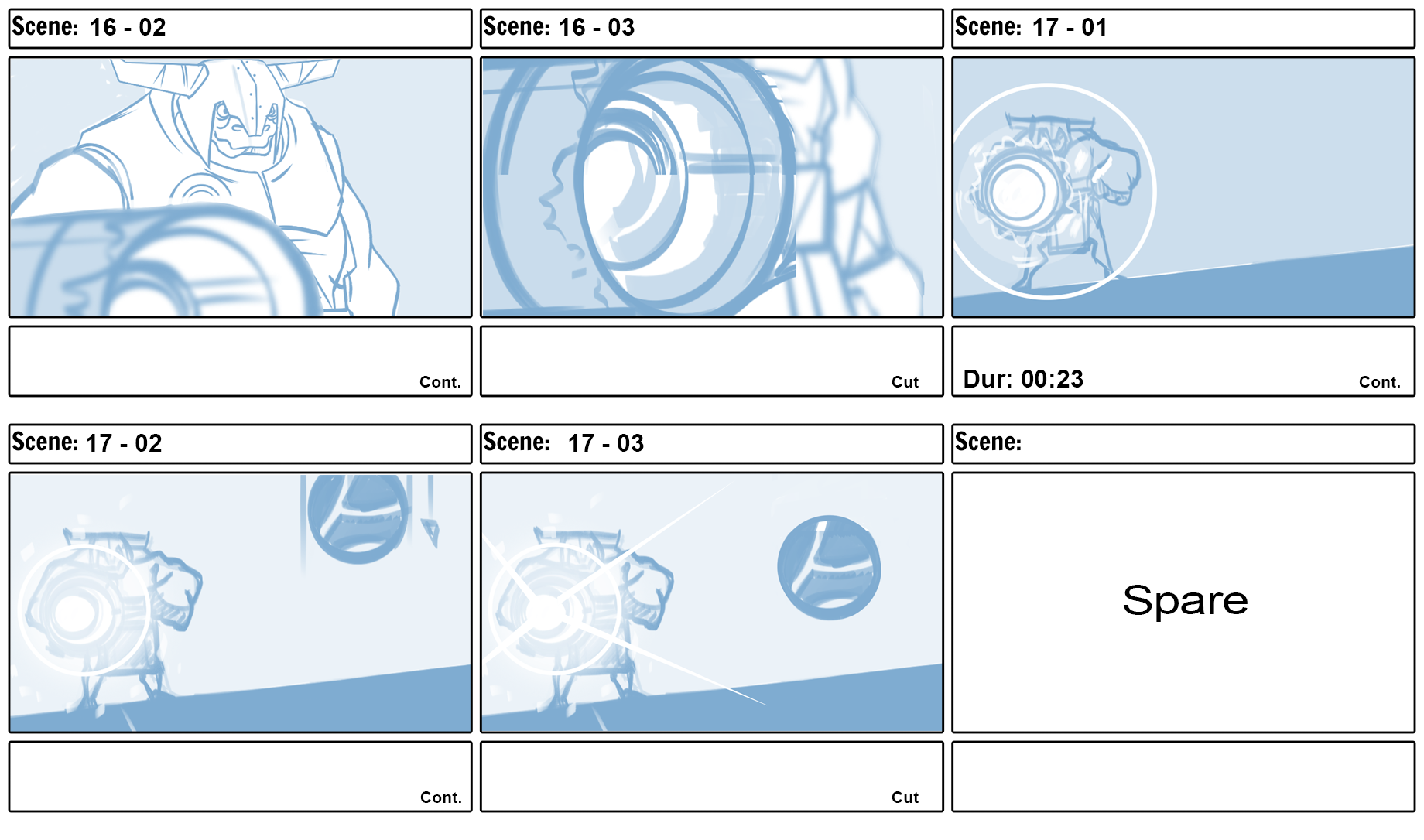 Scene: 16 - 02

Cont.

Scene: 16 - 03

Cut

Scene: 17 - 01

Dur: 00:23

Cont.

Scene: 17 - 02

Cont.

Scene: 17 - 03

Cut

Scene:

Spare