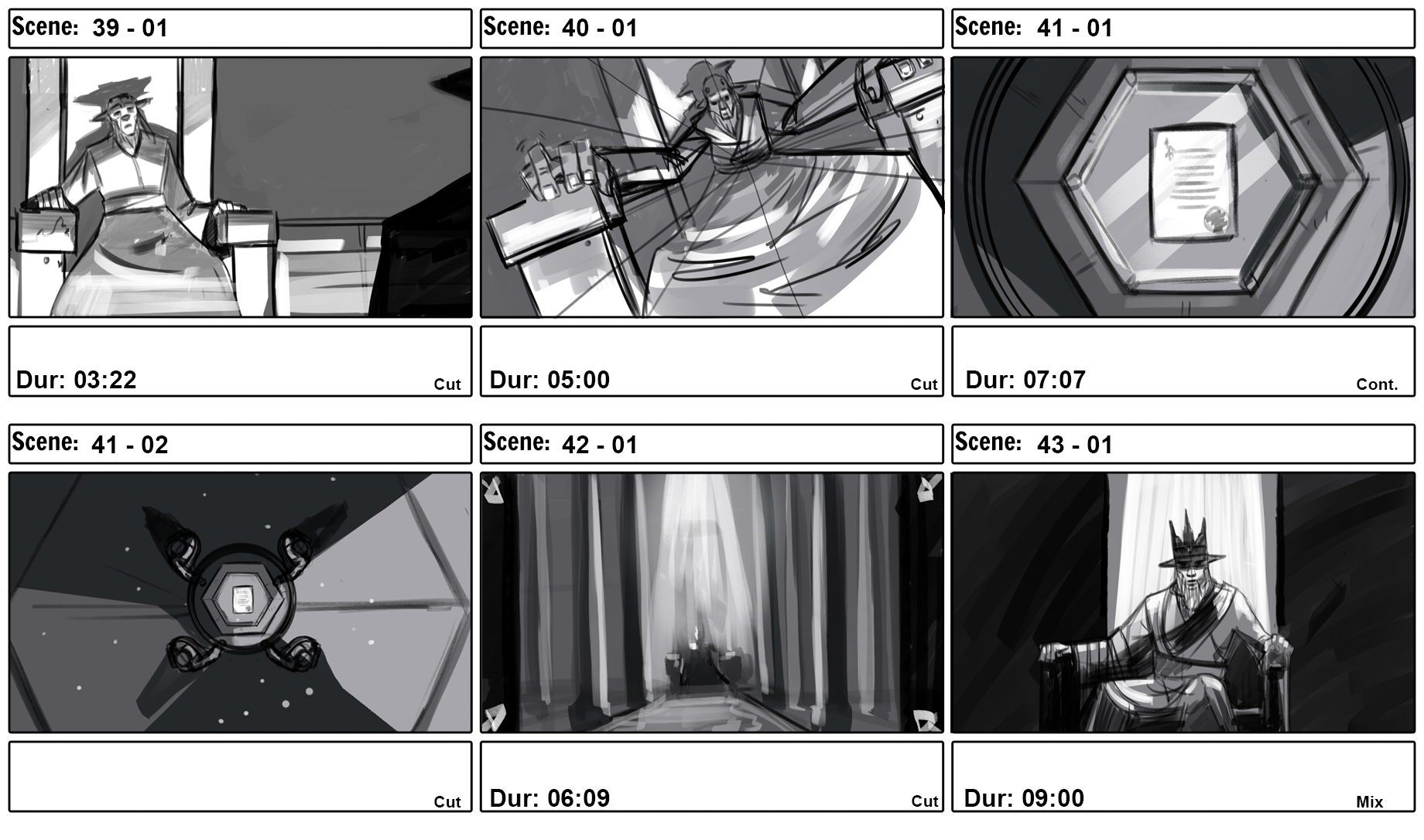 Scene: 39 - 01

Dur: 03:22
Cut

Scene: 40 - 01

Dur: 05:00
Cut

Scene: 41 - 01

Dur: 07:07
Cont.

Scene: 41 - 02

Cut

Scene: 42 - 01

Dur: 06:09
Cut

Scene: 43 - 01

Dur: 09:00
Mix