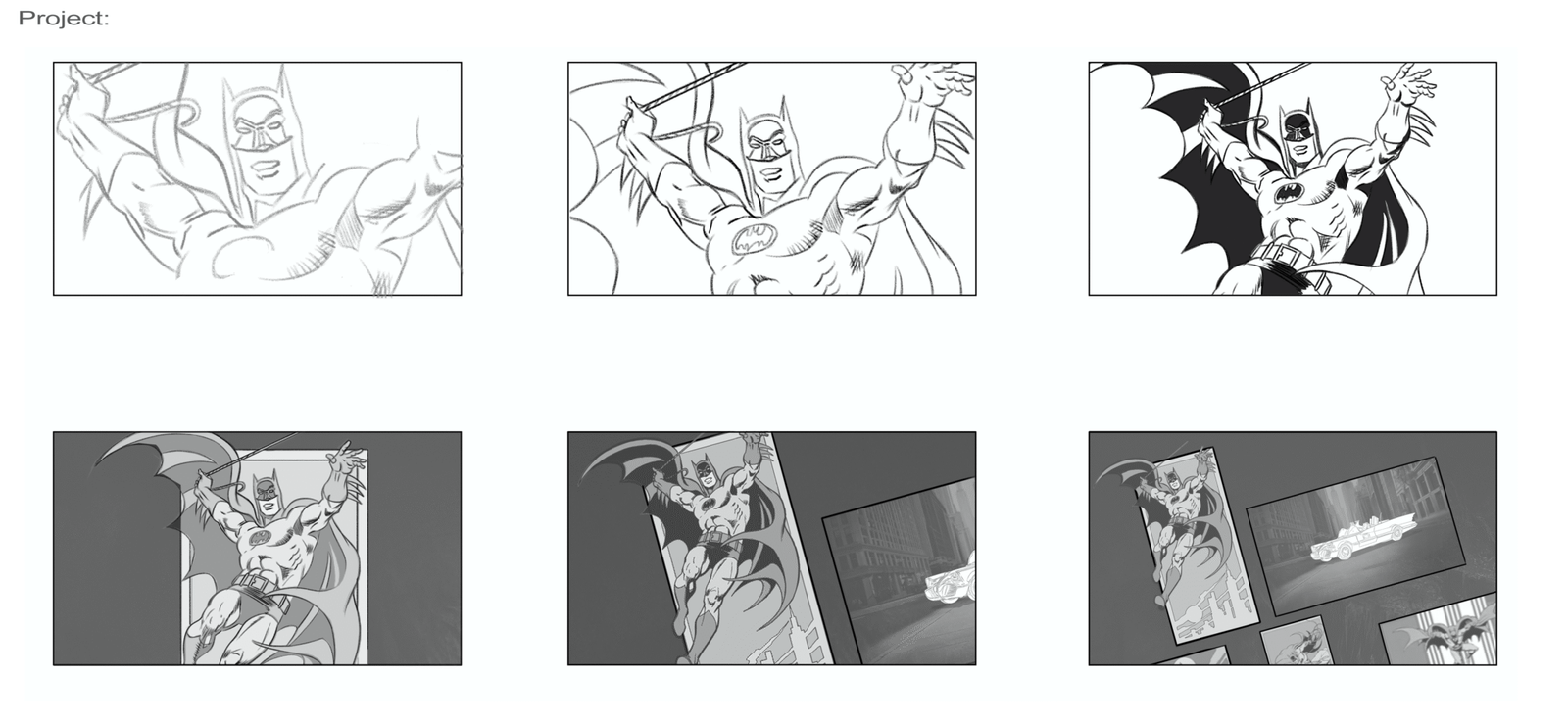 Project: