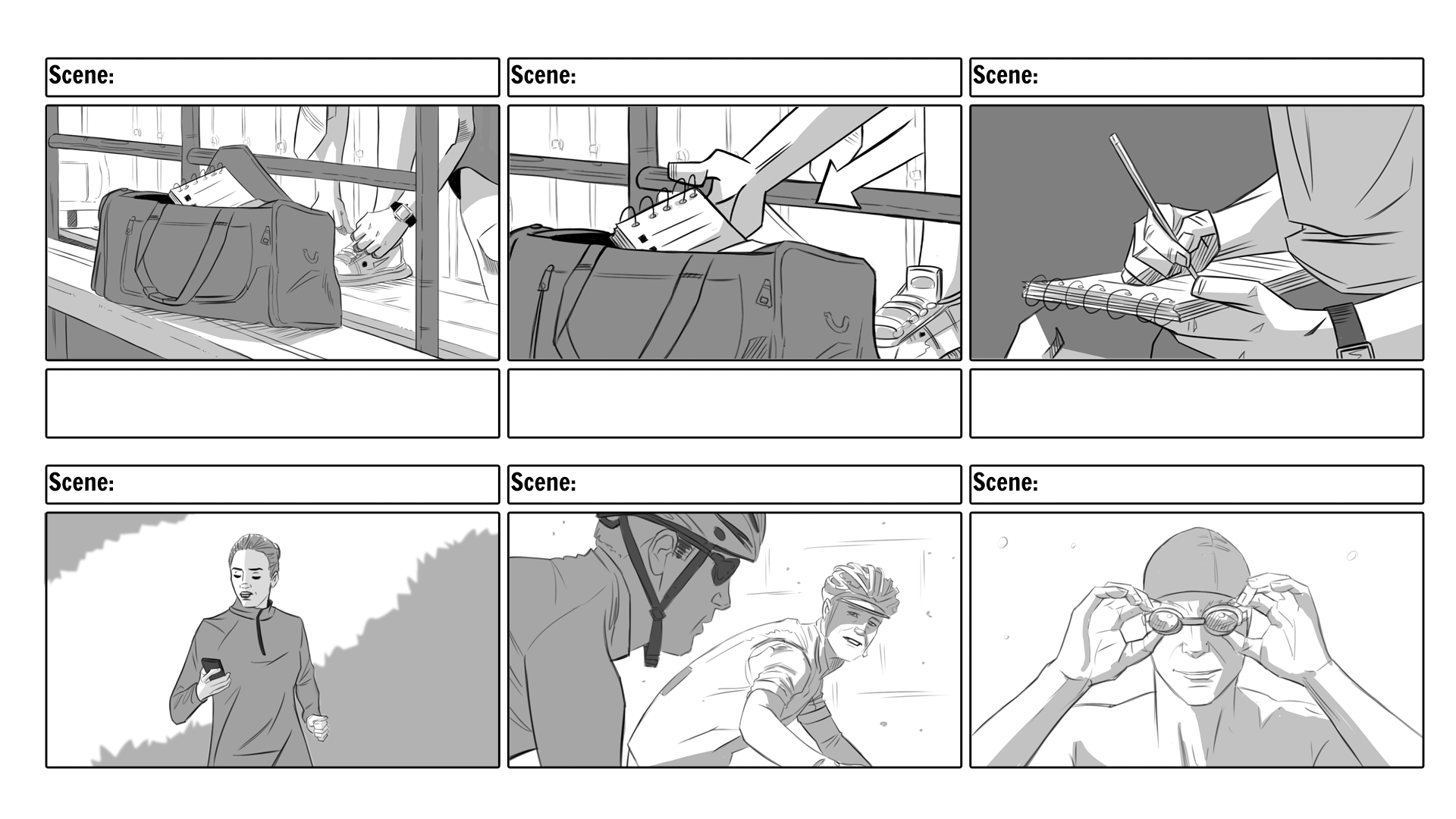 Scene:

Scene:

Scene:

Scene:

Scene:

Scene: