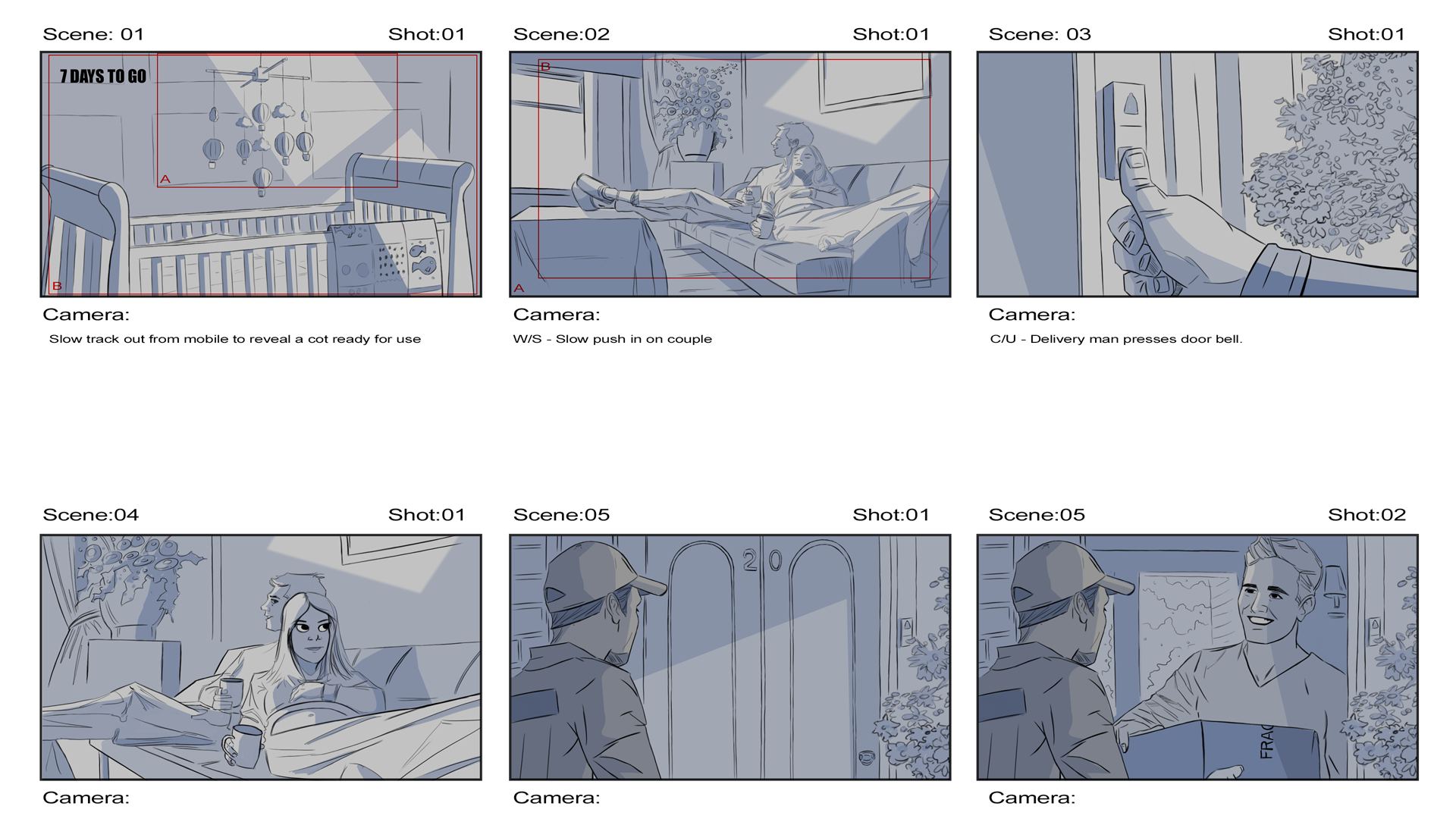 Scene: 01 Shot:01

7 DAYS TO GO

A

B

Camera:

Slow track out from mobile to reveal a cot ready for use

Scene:02 Shot:01

B

A

Camera:

W/S - Slow push in on couple

Scene: 03 Shot:01

Camera:

C/U - Delivery man presses door bell.

Scene:04 Shot:01

Camera:

Scene:05 Shot:01

20

Camera:

Scene:05 Shot:02

FRAG

Camera: