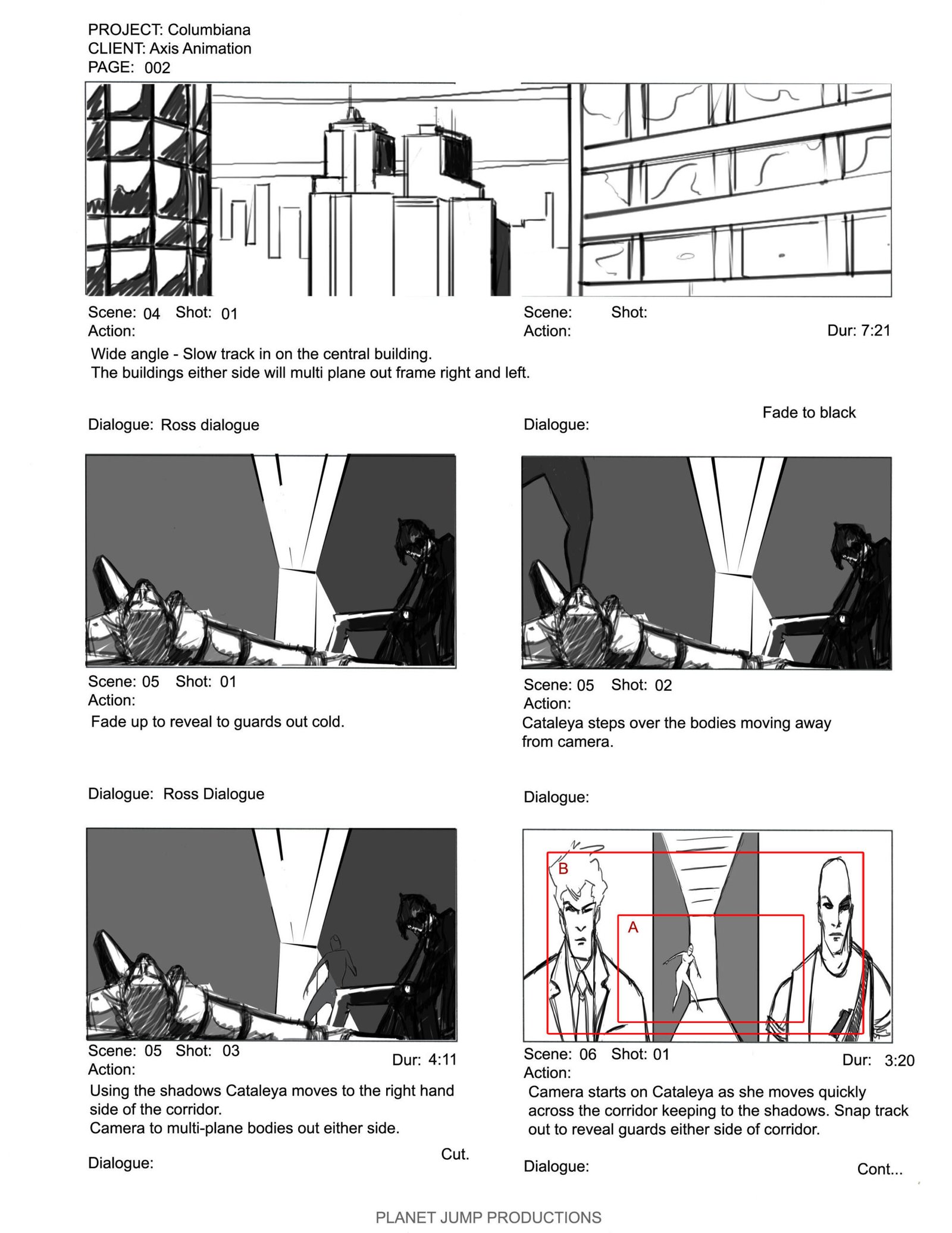 PROJECT: Columbiana
CLIENT: Axis Animation
PAGE: 002

Scene: 04 Shot: 01
Action:
Wide angle - Slow track in on the central building.
The buildings either side will multi plane out frame right and left.

Dialogue: Ross dialogue

Scene: Shot:
Action:
Dur: 7:21

Fade to black

Dialogue:

Scene: 05 Shot: 01
Action:
Fade up to reveal to guards out cold.

Dialogue: Ross Dialogue

Scene: 05 Shot: 02
Action:
Cataleya steps over the bodies moving away from camera.

Dialogue:

Scene: 05 Shot: 03
Action:
Dur: 4:11
Using the shadows Cataleya moves to the right hand side of the corridor.
Camera to multi-plane bodies out either side.

Cut.

Dialogue:

B

A

Scene: 06 Shot: 01
Action:
Dur: 3:20
Camera starts on Cataleya as she moves quickly across the corridor keeping to the shadows. Snap track out to reveal guards either side of corridor.

Dialogue:

Cont...

PLANET JUMP PRODUCTIONS