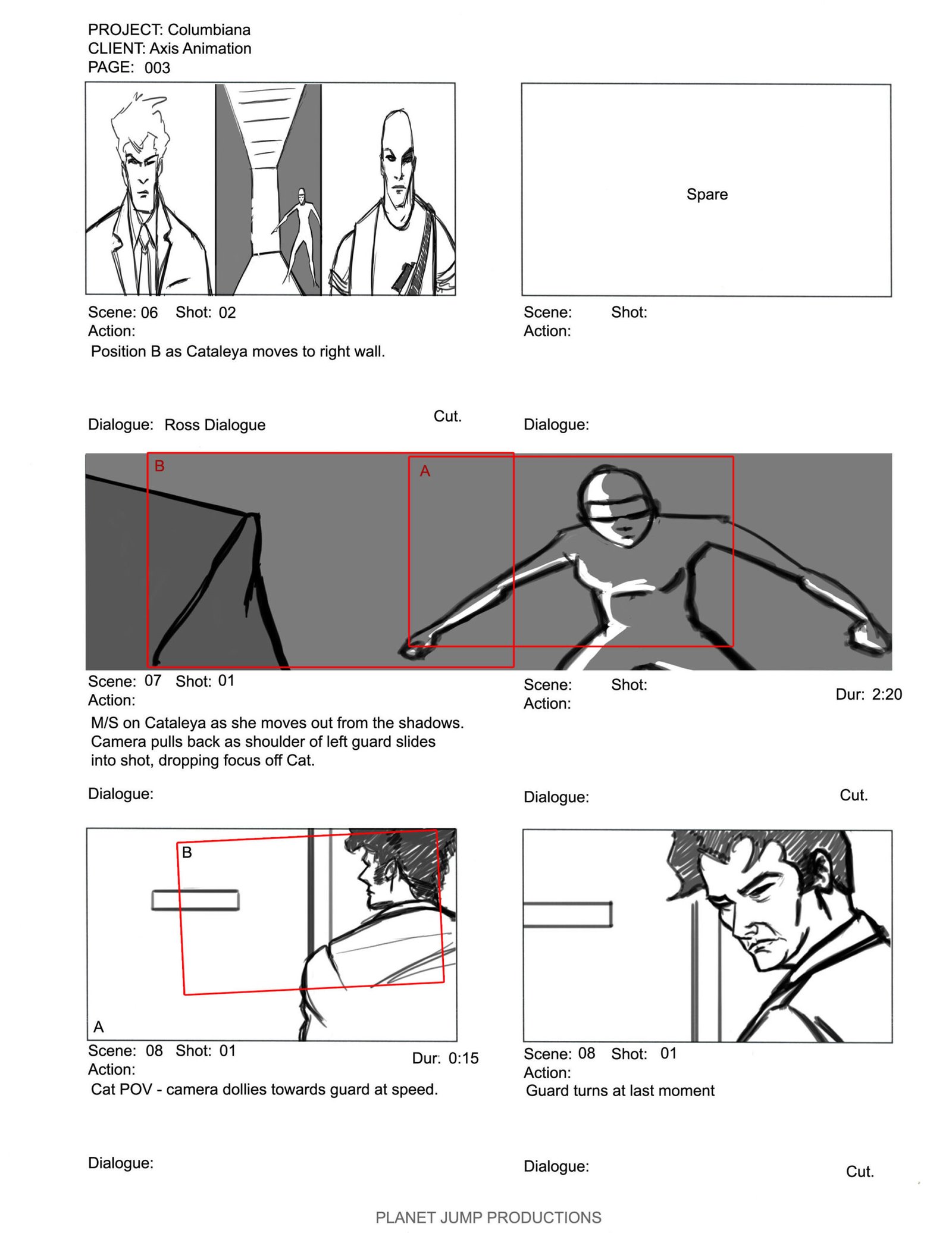 PROJECT: Columbiana
CLIENT: Axis Animation
PAGE: 003

Scene: 06 Shot: 02
Action:
Position B as Cataleya moves to right wall.

Dialogue: Ross Dialogue

Cut.

Spare

Scene: Shot:
Action:

Dialogue:

B

A

Scene: 07 Shot: 01
Action:
M/S on Cataleya as she moves out from the shadows. Camera pulls back as shoulder of left guard slides into shot, dropping focus off Cat.

Dialogue:

Scene: Shot:
Action:

Dur: 2:20

Dialogue:

Cut.

B

A

Scene: 08 Shot: 01
Action:
Cat POV - camera dollies towards guard at speed.

Dur: 0:15

Dialogue:

Scene: 08 Shot: 01
Action:
Guard turns at last moment

Dialogue:

Cut.

PLANET JUMP PRODUCTIONS