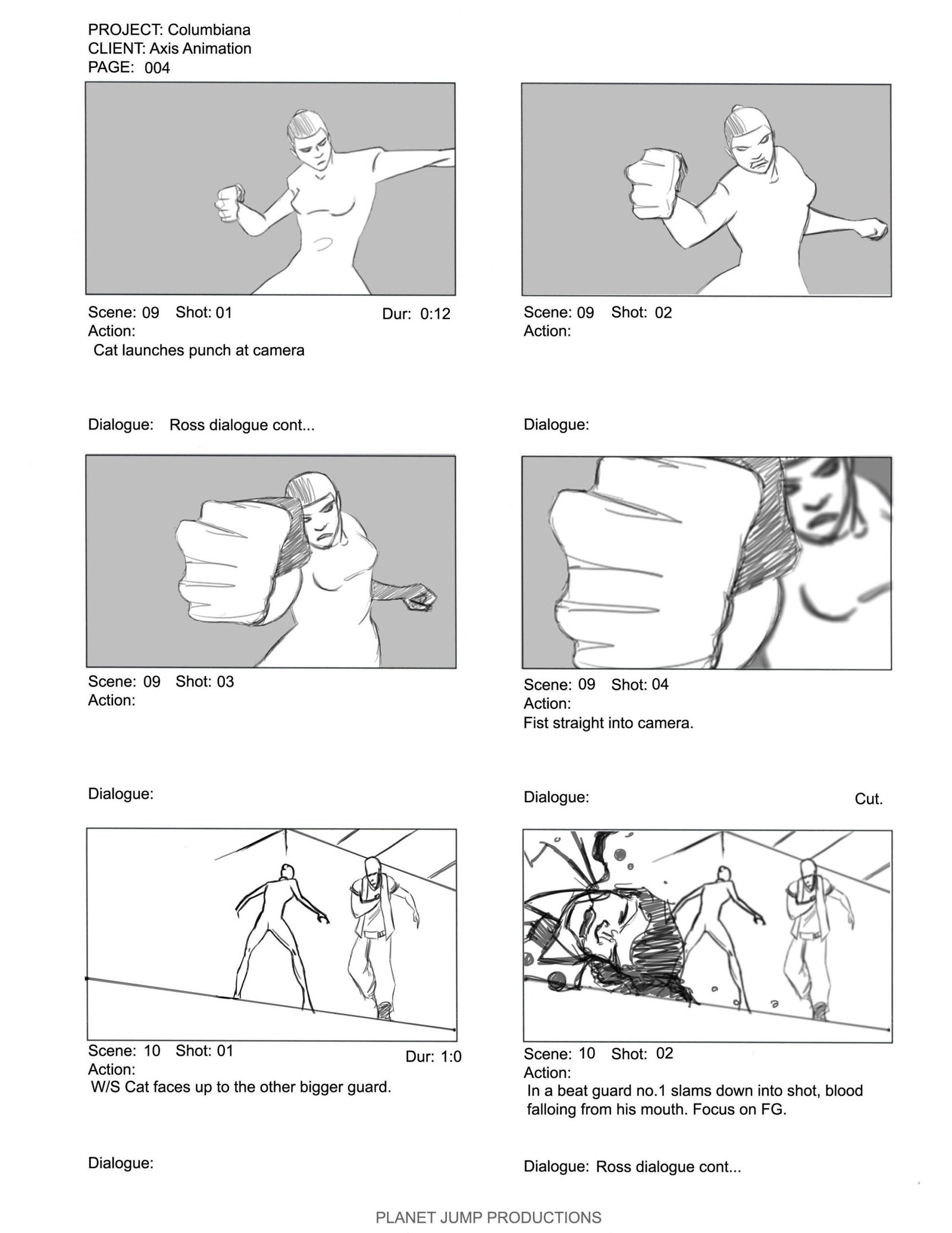 PROJECT: Columbiana
CLIENT: Axis Animation
PAGE: 004

Scene: 09 Shot: 01 Dur: 0:12
Action:
Cat launches punch at camera

Dialogue: Ross dialogue cont...

Scene: 09 Shot: 02
Action:

Dialogue:

Scene: 09 Shot: 03
Action:

Dialogue:

Scene: 09 Shot: 04
Action:
Fist straight into camera.

Dialogue: Cut.

Scene: 10 Shot: 01 Dur: 1:0
Action:
W/S Cat faces up to the other bigger guard.

Dialogue:

Scene: 10 Shot: 02
Action:
In a beat guard no.1 slams down into shot, blood falloing from his mouth. Focus on FG.

Dialogue: Ross dialogue cont...

PLANET JUMP PRODUCTIONS