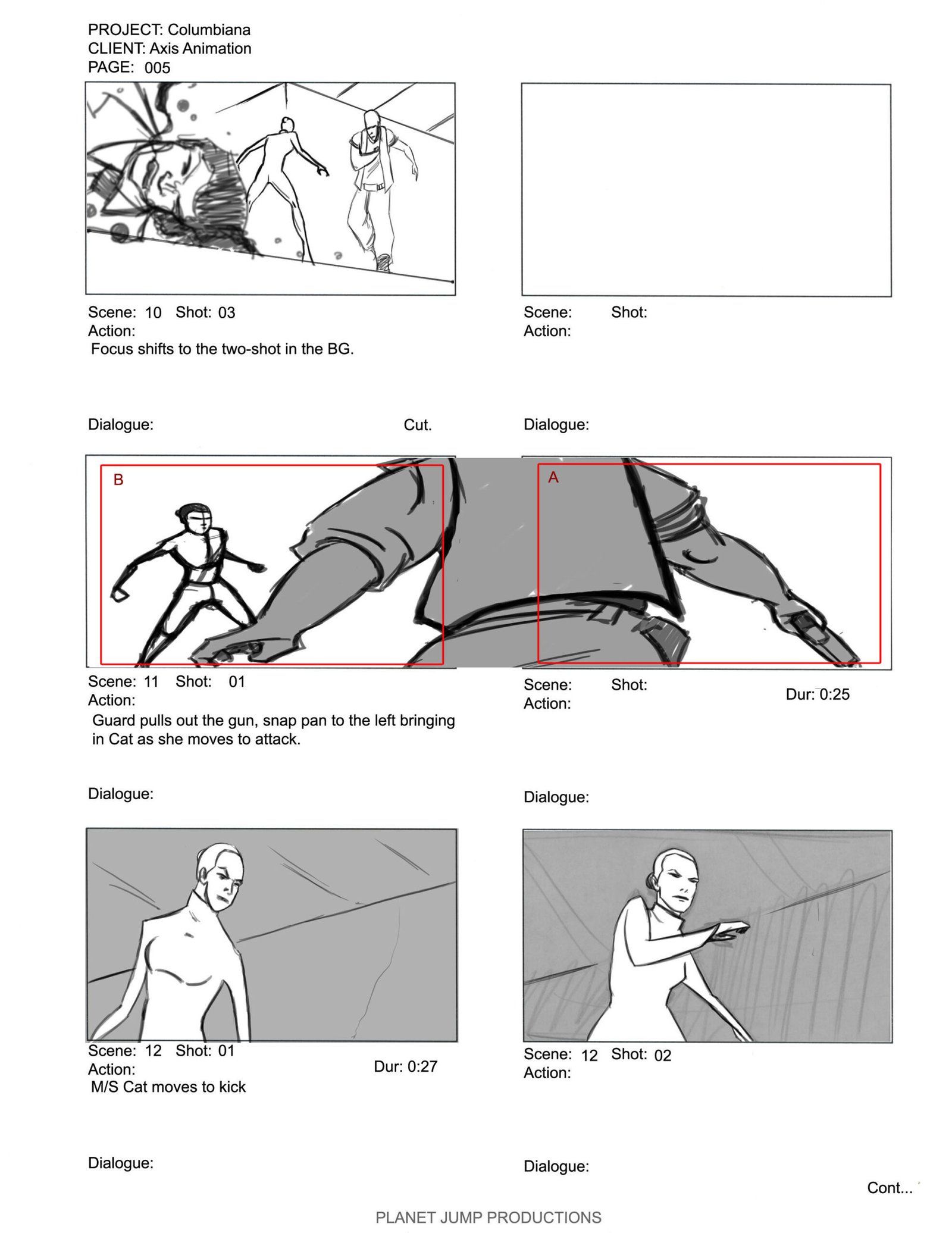 PROJECT: Columbiana
CLIENT: Axis Animation
PAGE: 005

Scene: 10 Shot: 03
Action:
Focus shifts to the two-shot in the BG.

Dialogue: Cut.

Scene: Shot:
Action:

Dialogue:

B

A

Scene: 11 Shot: 01
Action:
Guard pulls out the gun, snap pan to the left bringing in Cat as she moves to attack.

Dialogue:

Scene: Shot:
Action:
Dur: 0:25

Dialogue:

Scene: 12 Shot: 01
Action:
M/S Cat moves to kick
Dur: 0:27

Dialogue:

Scene: 12 Shot: 02
Action:

Dialogue:

Cont...

PLANET JUMP PRODUCTIONS