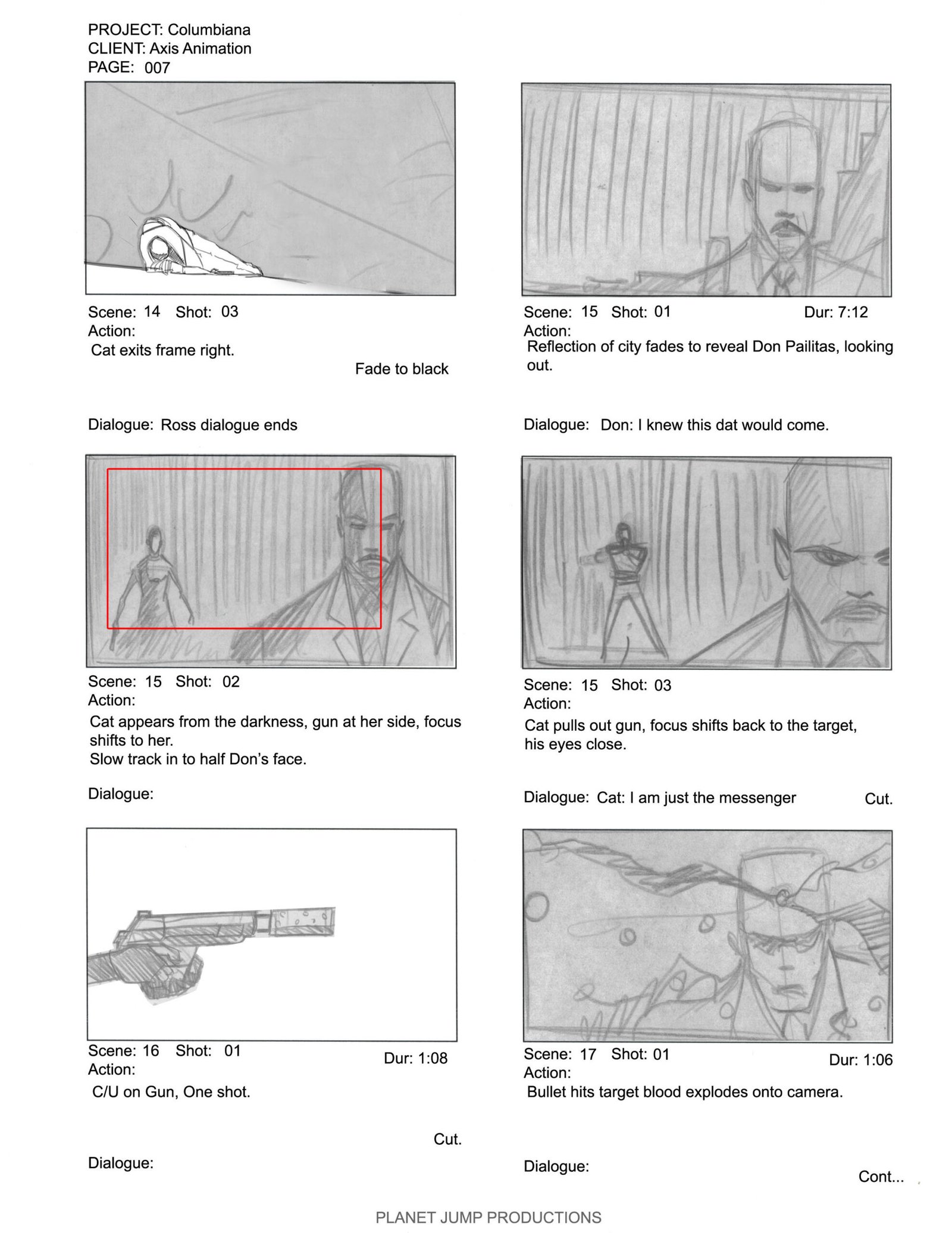 PROJECT: Columbiana
CLIENT: Axis Animation
PAGE: 007

Scene: 14 Shot: 03
Action:
Cat exits frame right.
Fade to black

Dialogue: Ross dialogue ends

Scene: 15 Shot: 01 Dur: 7:12
Action:
Reflection of city fades to reveal Don Pailitas, looking out.

Dialogue: Don: I knew this dat would come.

Scene: 15 Shot: 02
Action:
Cat appears from the darkness, gun at her side, focus shifts to her.
Slow track in to half Don's face.

Dialogue:

Scene: 15 Shot: 03
Action:
Cat pulls out gun, focus shifts back to the target, his eyes close.

Dialogue: Cat: I am just the messenger Cut.

Scene: 16 Shot: 01 Dur: 1:08
Action:
C/U on Gun, One shot.

Cut.

Dialogue:

Scene: 17 Shot: 01 Dur: 1:06
Action:
Bullet hits target blood explodes onto camera.

Dialogue:
Cont...

PLANET JUMP PRODUCTIONS