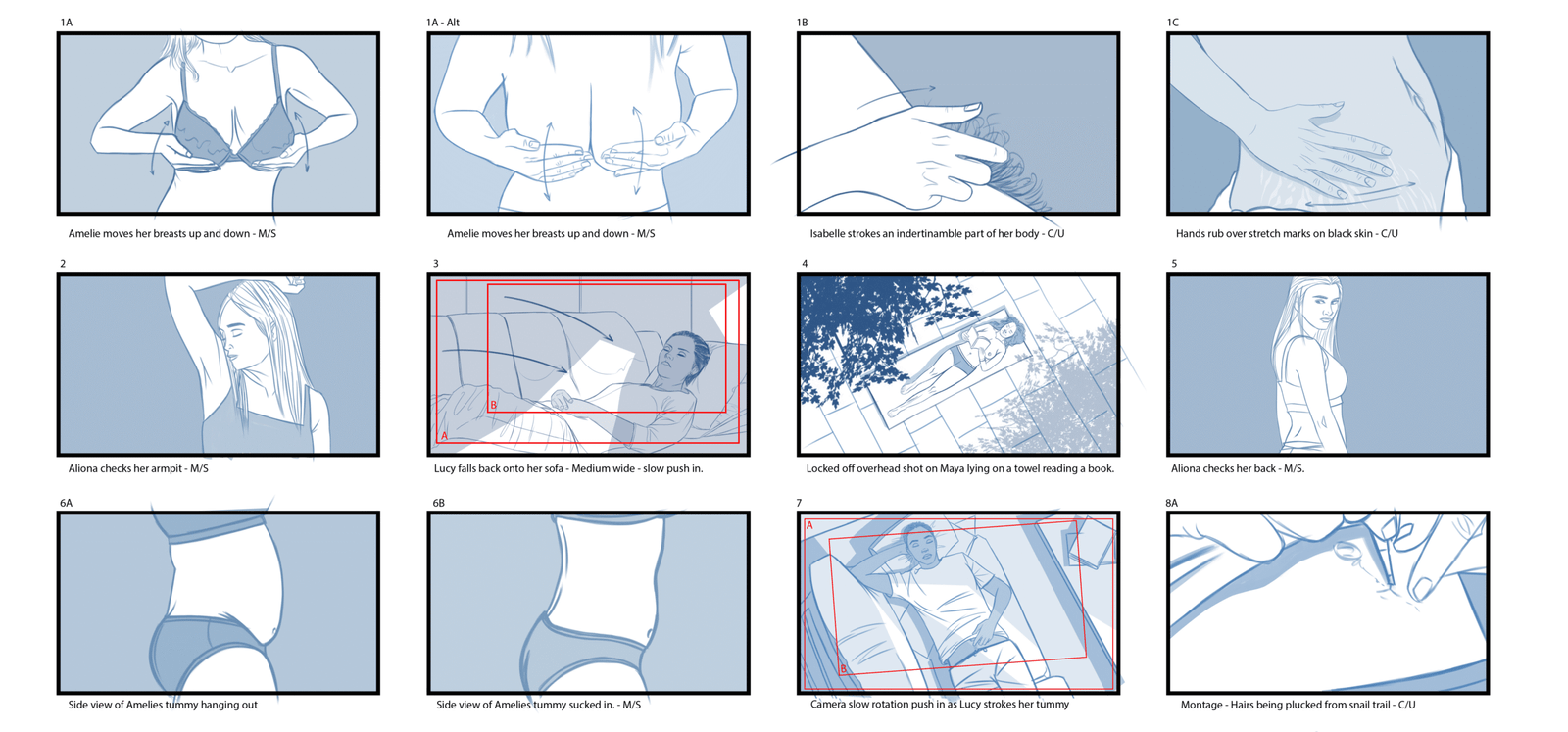 1A

Amelie moves her breasts up and down - M/S

1A - Alt

Amelie moves her breasts up and down - M/S

1B

Isabelle strokes an indertinamble part of her body - C/U

1C

Hands rub over stretch marks on black skin - C/U

2

Aliona checks her armpit - M/S

3

B

A

Lucy falls back onto her sofa - Medium wide - slow push in.

4

Locked off overhead shot on Maya lying on a towel reading a book.

5

Aliona checks her back - M/S.

6A

Side view of Amelies tummy hanging out

6B

Side view of Amelies tummy sucked in. - M/S

7

A

B

Camera slow rotation push in as Lucy strokes her tummy

8A

Montage - Hairs being plucked from snail trail - C/U