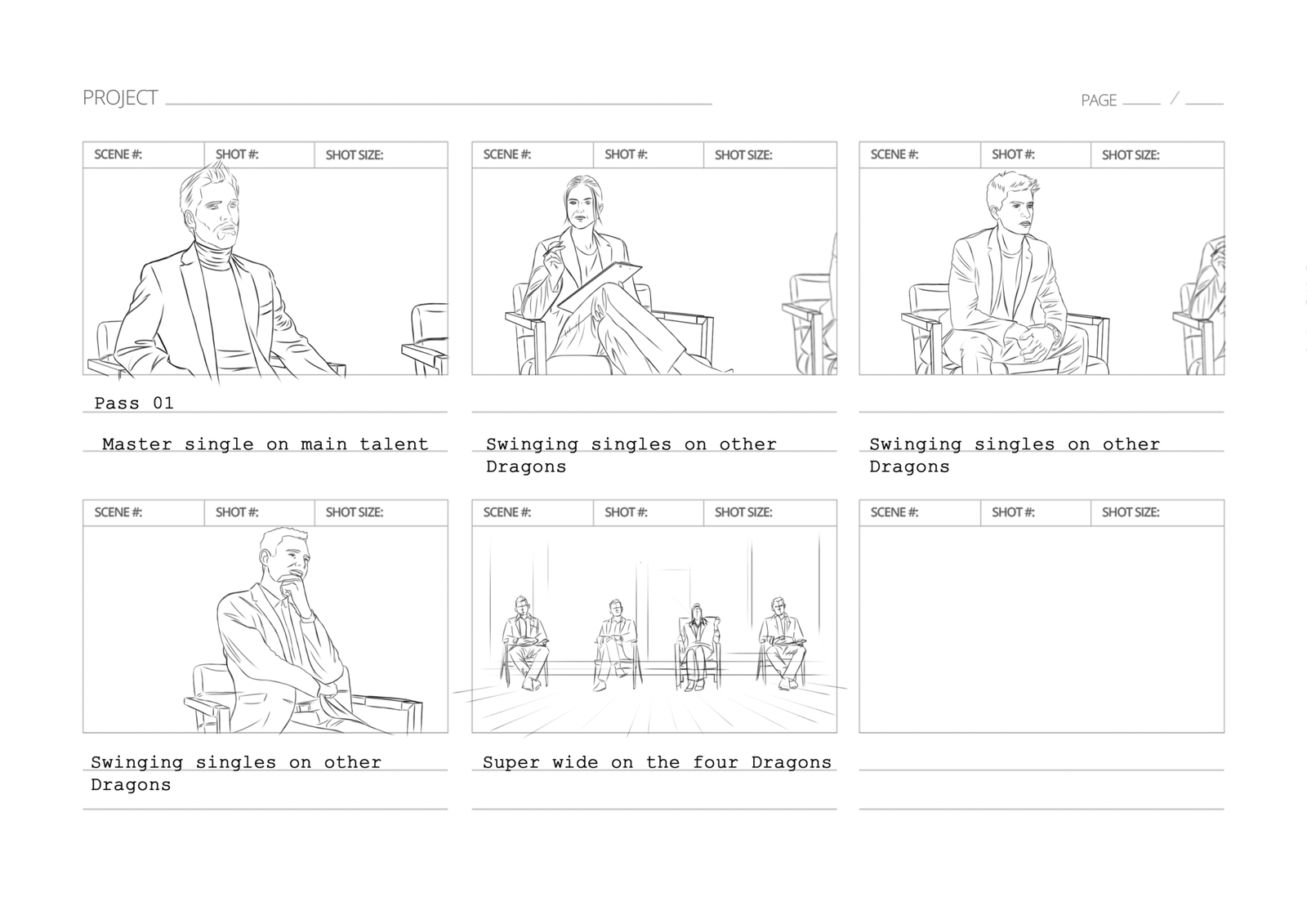 PROJECT

PAGE /

SCENE #: SHOT #: SHOT SIZE:

Pass 01

Master single on main talent

SCENE #: SHOT #: SHOT SIZE:

Swinging singles on other Dragons

SCENE #: SHOT #: SHOT SIZE:

Swinging singles on other Dragons

SCENE #: SHOT #: SHOT SIZE:

Swinging singles on other Dragons

SCENE #: SHOT #: SHOT SIZE:

Super wide on the four Dragons

SCENE #: SHOT #: SHOT SIZE: