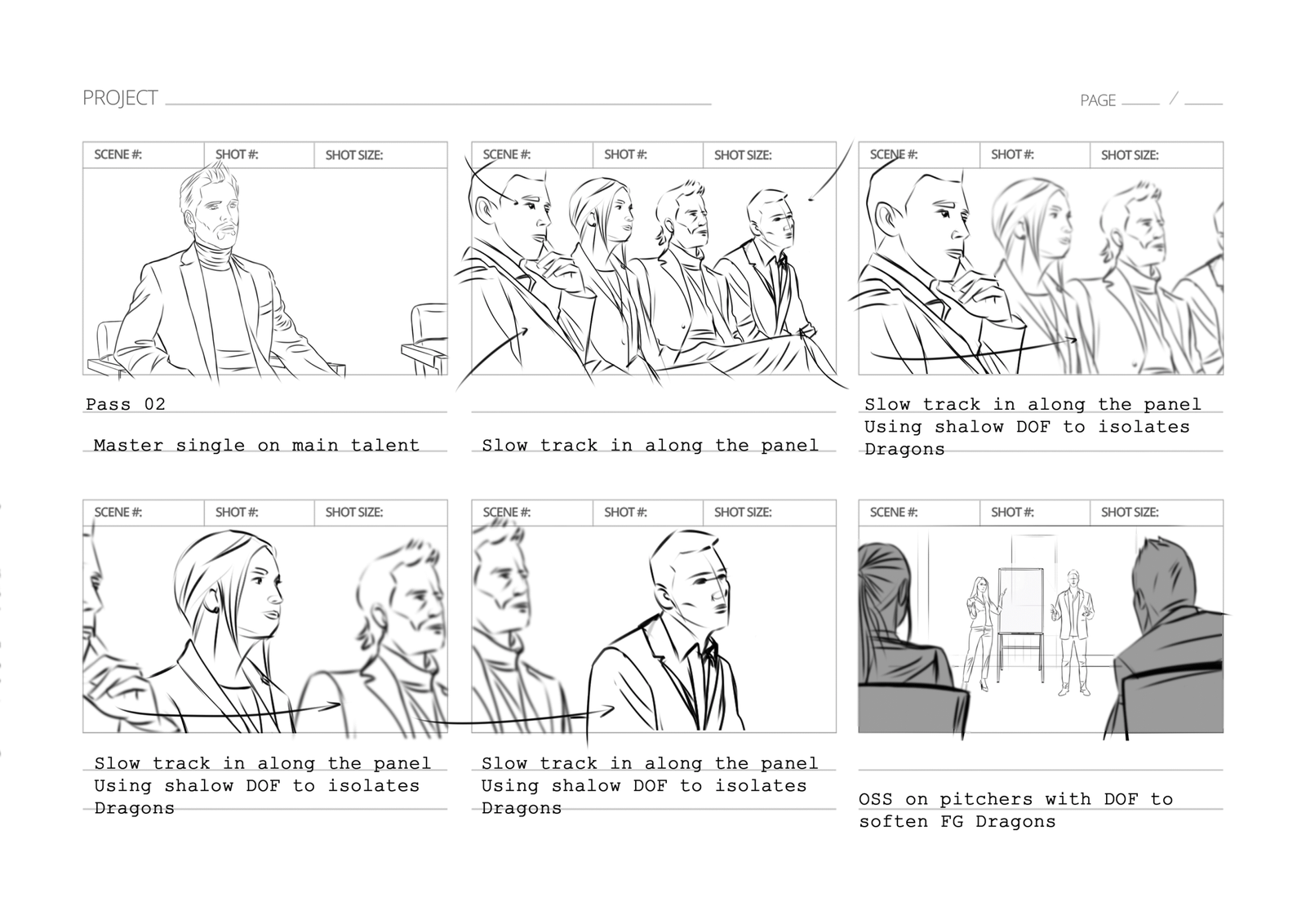 PROJECT

PAGE /

SCENE #: SHOT #: SHOT SIZE:

Pass 02

Master single on main talent

SCENE #: SHOT #: SHOT SIZE:

Slow track in along the panel

SCENE #: SHOT #: SHOT SIZE:

Slow track in along the panel Using shalow DOF to isolates Dragons

SCENE #: SHOT #: SHOT SIZE:

Slow track in along the panel Using shalow DOF to isolates Dragons

SCENE #: SHOT #: SHOT SIZE:

Slow track in along the panel Using shalow DOF to isolates Dragons

SCENE #: SHOT #: SHOT SIZE:

OSS on pitchers with DOF to soften FG Dragons