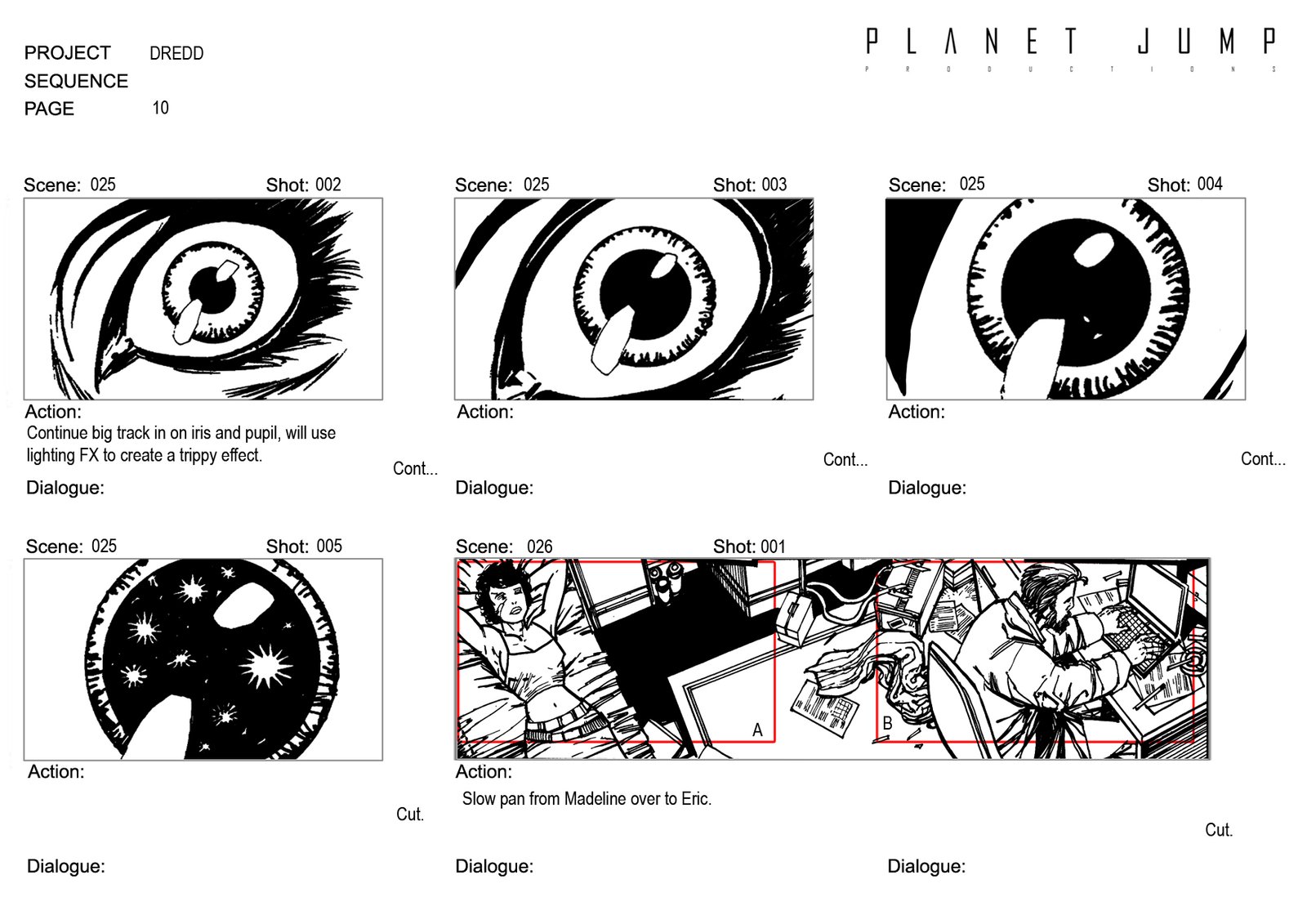 PROJECT DREDD
SEQUENCE
PAGE 10

PLANET JUMP
PRODUCTIONS

Scene: 025 Shot: 002

Action:
Continue big track in on iris and pupil, will use lighting FX to create a trippy effect.

Cont...

Dialogue:

Scene: 025 Shot: 003

Action:

Cont...

Dialogue:

Scene: 025 Shot: 004

Action:

Cont...

Dialogue:

Scene: 025 Shot: 005

Action:

Cut.

Dialogue:

Scene: 026 Shot: 001

A

B

Action:
Slow pan from Madeline over to Eric.

Cut.

Dialogue:

Dialogue: