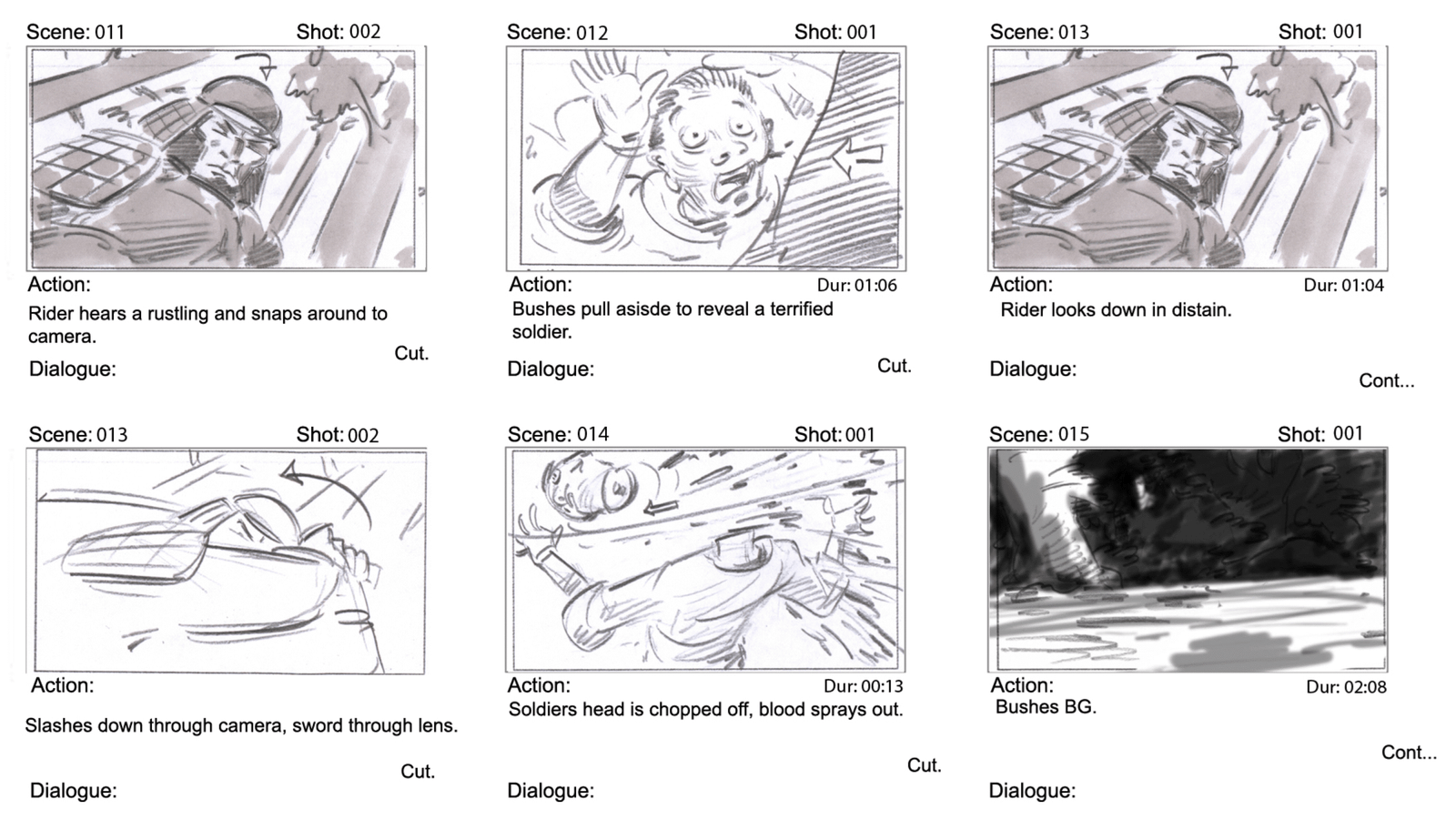 Scene: 011 Shot: 002

Action:

Rider hears a rustling and snaps around to camera.

Cut.

Dialogue:

Scene: 012 Shot: 001

Action: Dur: 01:06

Bushes pull asisde to reveal a terrified soldier.

Cut.

Dialogue:

Scene: 013 Shot: 001

Action: Dur: 01:04

Rider looks down in distain.

Dialogue:

Cont...

Scene: 013 Shot: 002

Action:

Slashes down through camera, sword through lens.

Cut.

Dialogue:

Scene: 014 Shot: 001

Action: Dur: 00:13

Soldiers head is chopped off, blood sprays out.

Cut.

Dialogue:

Scene: 015 Shot: 001

Action: Dur: 02:08

Bushes BG.

Cont...

Dialogue: