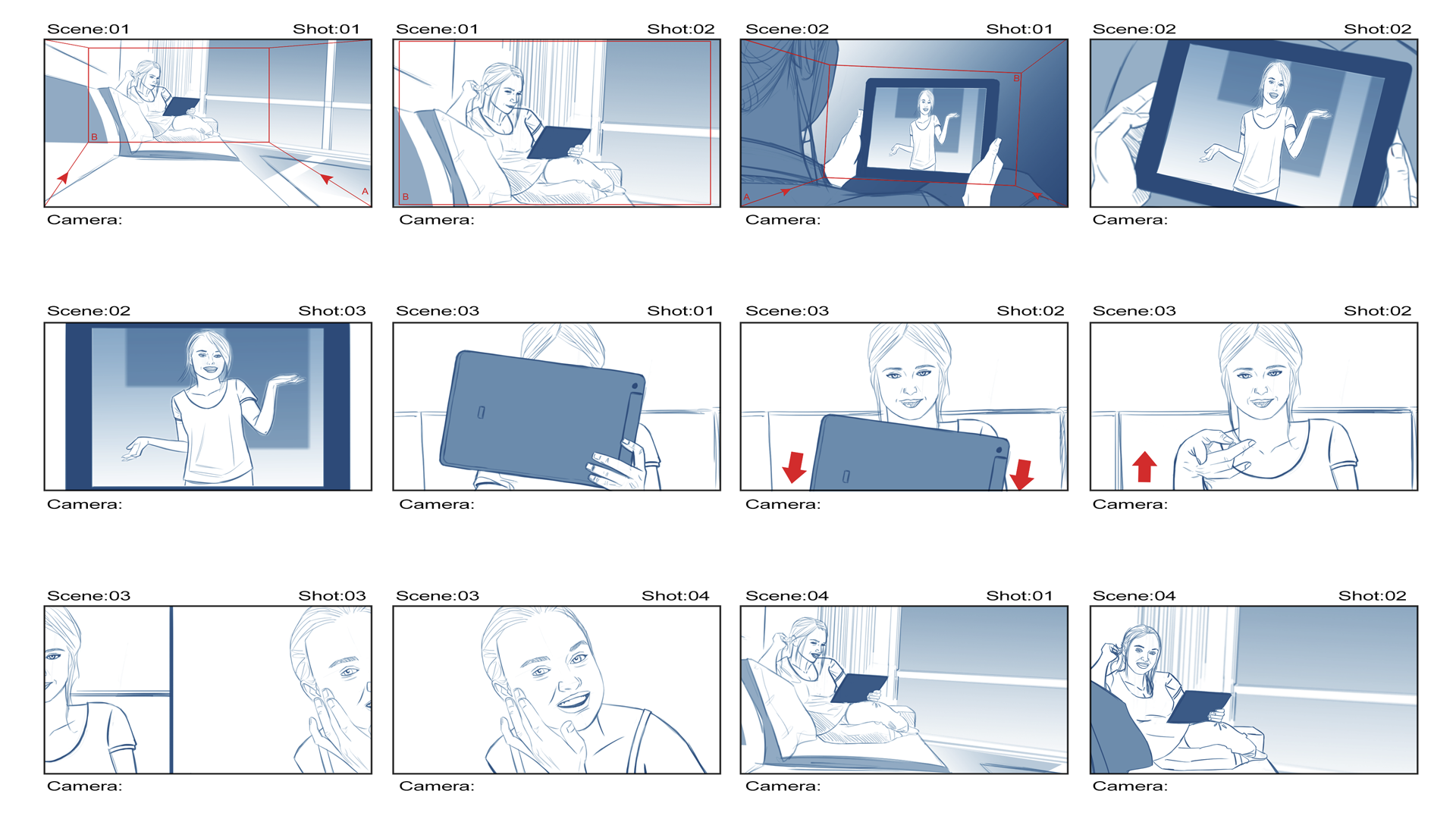 Scene:01 Shot:01

B

A

Camera:

Scene:01 Shot:02

B

Camera:

Scene:02 Shot:01

B

A

Camera:

Scene:02 Shot:02

Camera:

Scene:02 Shot:03

Camera:

Scene:03 Shot:01

Camera:

Scene:03 Shot:02

Camera:

Scene:03 Shot:02

Camera:

Scene:03 Shot:03

Camera:

Scene:03 Shot:04

Camera:

Scene:04 Shot:01

Camera:

Scene:04 Shot:02

Camera: