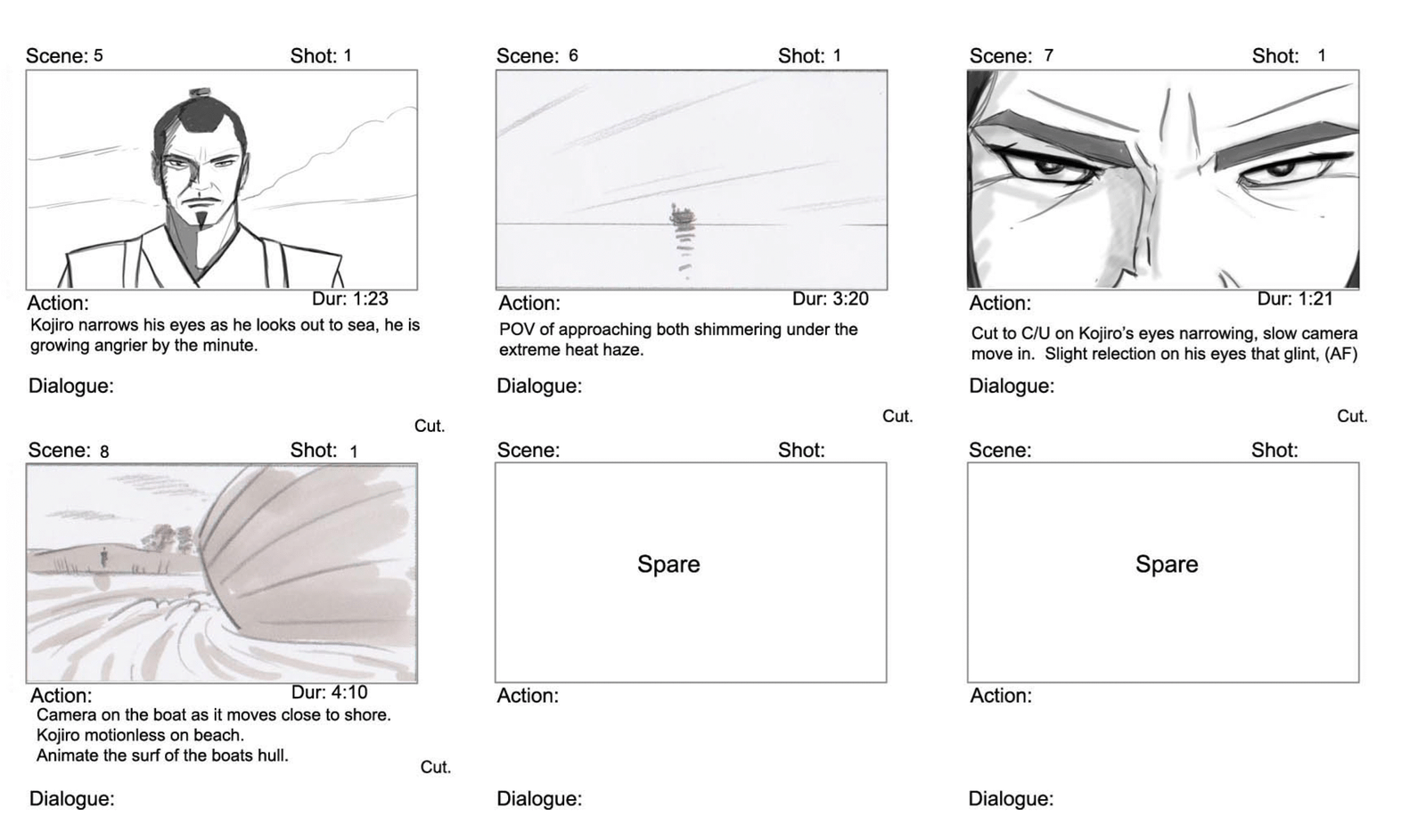 Scene: 5 Shot: 1

Action: Dur: 1:23
Kojiro narrows his eyes as he looks out to sea, he is growing angrier by the minute.

Dialogue:

Cut.

Scene: 6 Shot: 1

Action: Dur: 3:20
POV of approaching both shimmering under the extreme heat haze.

Dialogue:

Cut.

Scene: 7 Shot: 1

Action: Dur: 1:21
Cut to C/U on Kojiro's eyes narrowing, slow camera move in. Slight relection on his eyes that glint, (AF)

Dialogue:

Cut.

Scene: 8 Shot: 1

Action: Dur: 4:10
Camera on the boat as it moves close to shore.
Kojiro motionless on beach.
Animate the surf of the boats hull.

Cut.

Dialogue:

Scene: Shot:

Spare

Action:

Dialogue:

Scene: Shot:

Spare

Action:

Dialogue: