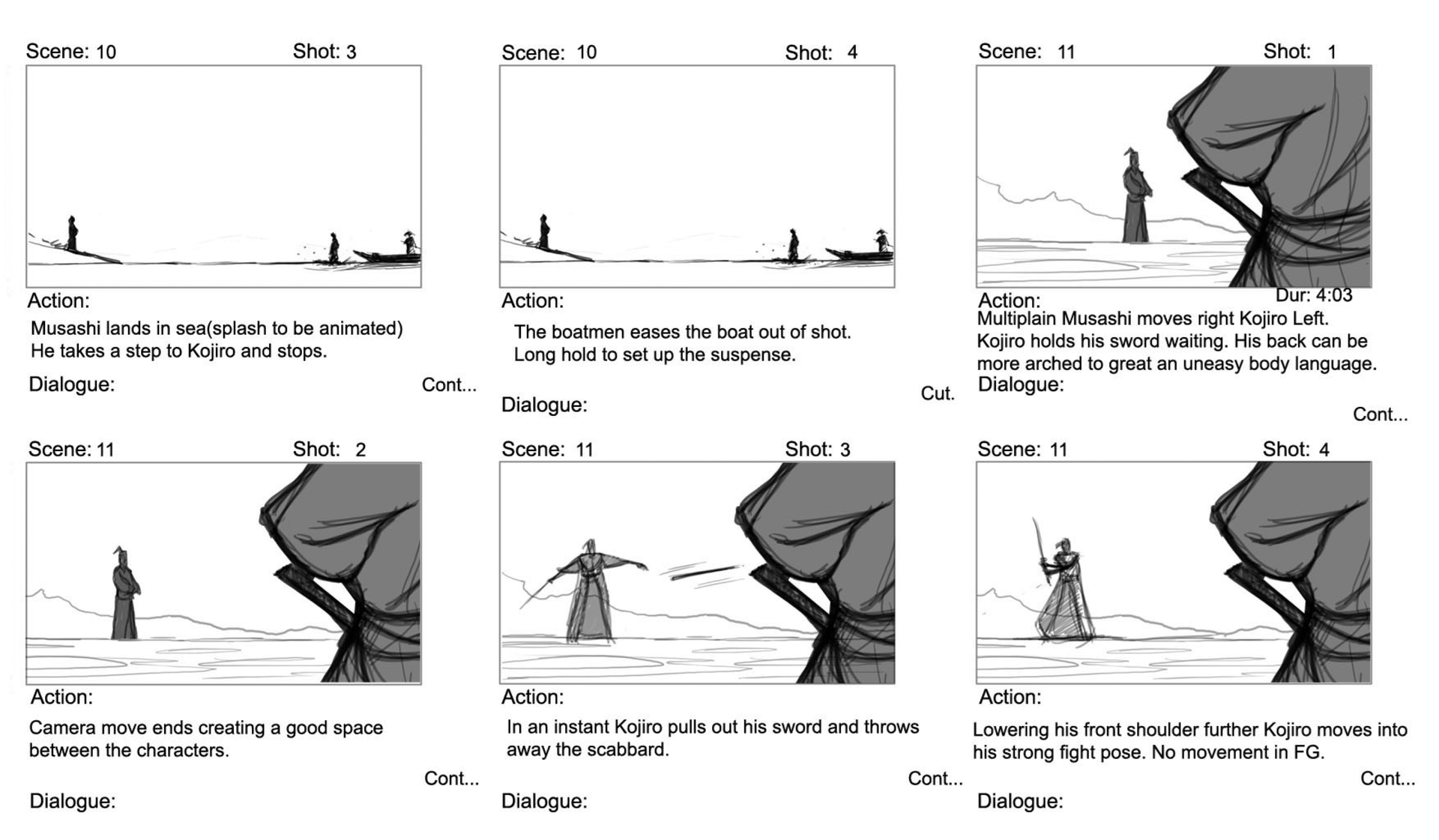 Scene: 10 Shot: 3

Action:
Musashi lands in sea(splash to be animated)
He takes a step to Kojiro and stops.

Dialogue: Cont...

Scene: 10 Shot: 4

Action:
The boatmen eases the boat out of shot.
Long hold to set up the suspense.

Cut.

Dialogue:

Scene: 11 Shot: 1

Action: Dur: 4:03
Multiplain Musashi moves right Kojiro Left.
Kojiro holds his sword waiting. His back can be more arched to great an uneasy body language.
Dialogue:

Cont...

Scene: 11 Shot: 2

Action:
Camera move ends creating a good space between the characters.

Cont...

Dialogue:

Scene: 11 Shot: 3

Action:
In an instant Kojiro pulls out his sword and throws away the scabbard.

Cont...

Dialogue:

Scene: 11 Shot: 4

Action:
Lowering his front shoulder further Kojiro moves into his strong fight pose. No movement in FG.

Cont...

Dialogue: