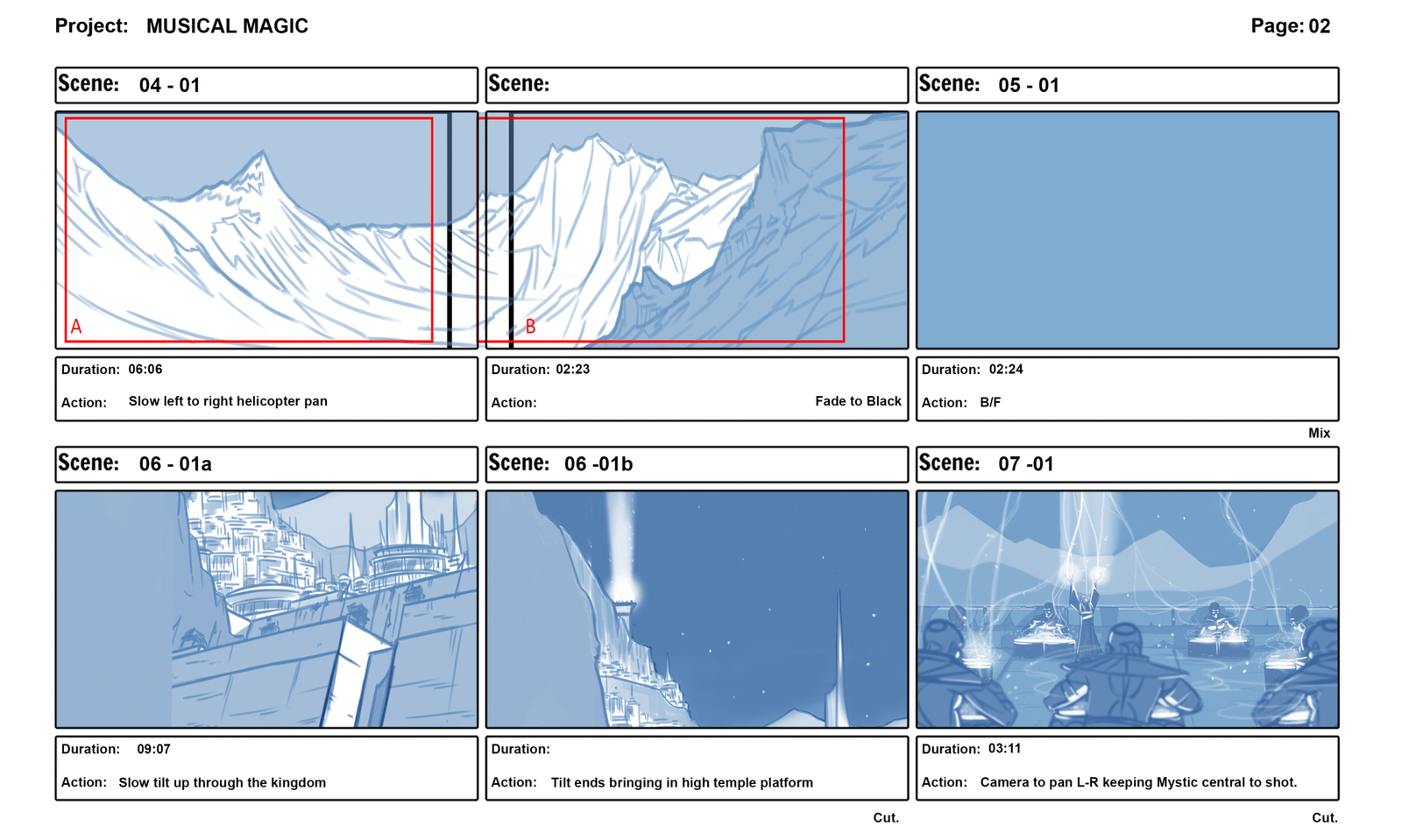 Project: MUSICAL MAGIC

Page: 02

Scene: 04 - 01

A

Duration: 06:06

Action: Slow left to right helicopter pan

Scene:

B

Duration: 02:23

Action: Fade to Black

Scene: 05 - 01

Duration: 02:24

Action: B/F

Mix

Scene: 06 - 01a

Duration: 09:07

Action: Slow tilt up through the kingdom

Scene: 06 -01b

Duration:

Action: Tilt ends bringing in high temple platform

Cut.

Scene: 07 -01

Duration: 03:11

Action: Camera to pan L-R keeping Mystic central to shot.

Cut.