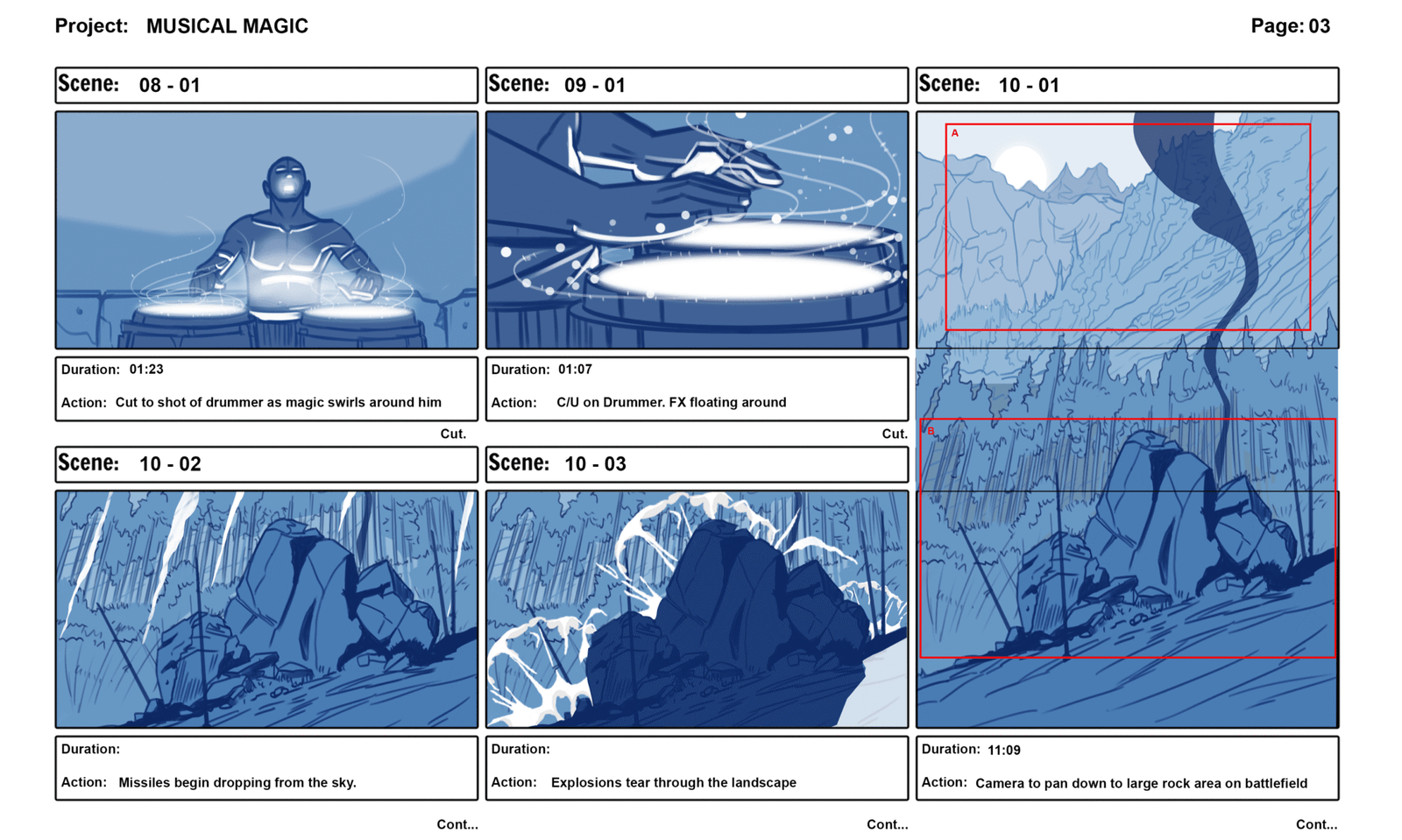 Project: MUSICAL MAGIC

Page: 03

Scene: 08 - 01

Duration: 01:23

Action: Cut to shot of drummer as magic swirls around him

Cut.

Scene: 09 - 01

Duration: 01:07

Action: C/U on Drummer. FX floating around

Cut.

Scene: 10 - 01

A

B

Duration: 11:09

Action: Camera to pan down to large rock area on battlefield

Cont...

Scene: 10 - 02

Duration:

Action: Missiles begin dropping from the sky.

Cont...

Scene: 10 - 03

Duration:

Action: Explosions tear through the landscape

Cont...