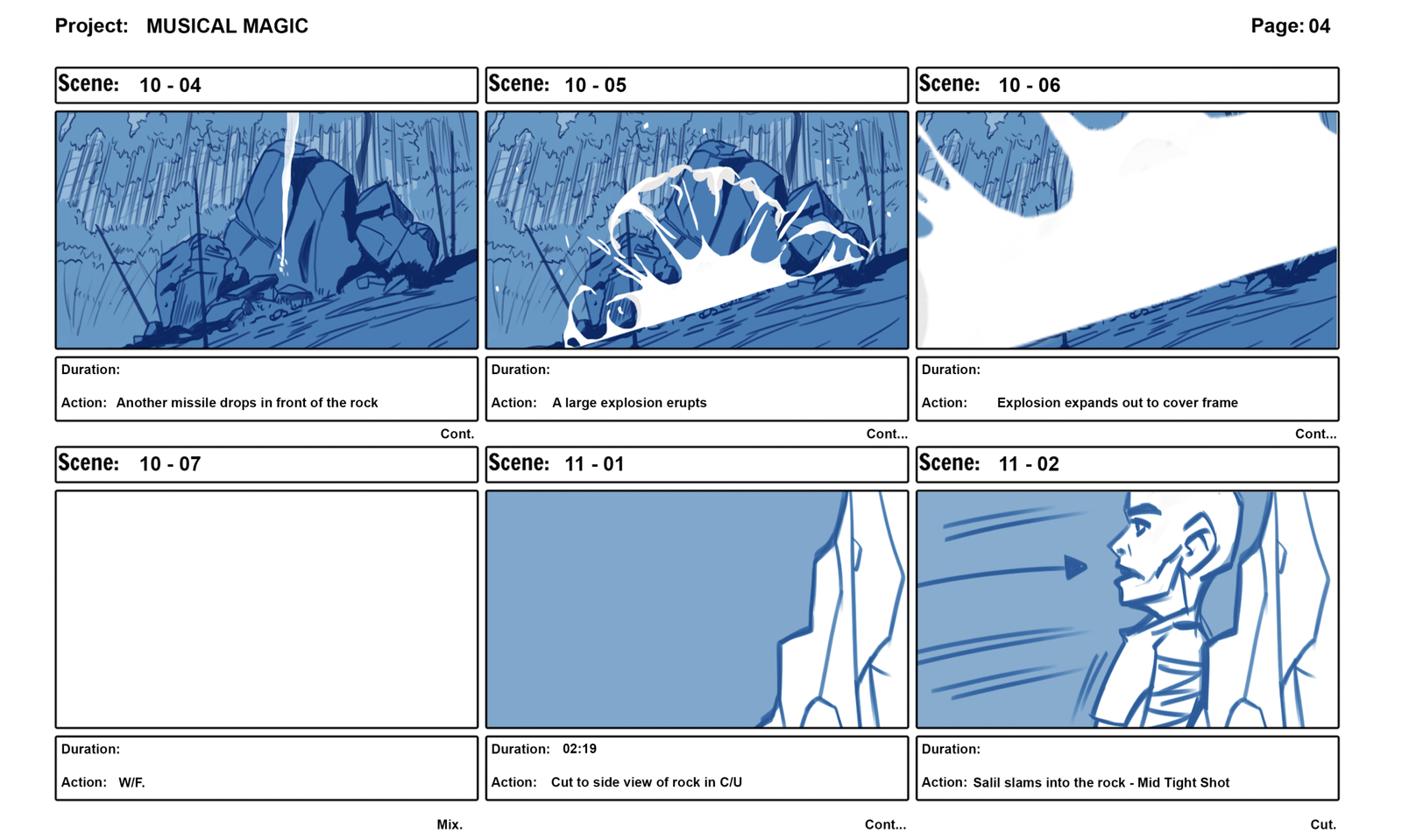 Project: MUSICAL MAGIC

Page: 04

Scene: 10 - 04

Duration:

Action: Another missile drops in front of the rock

Cont.

Scene: 10 - 05

Duration:

Action: A large explosion erupts

Cont...

Scene: 10 - 06

Duration:

Action: Explosion expands out to cover frame

Cont...

Scene: 10 - 07

Duration:

Action: W/F.

Mix.

Scene: 11 - 01

Duration: 02:19

Action: Cut to side view of rock in C/U

Cont...

Scene: 11 - 02

Duration:

Action: Salil slams into the rock - Mid Tight Shot

Cut.