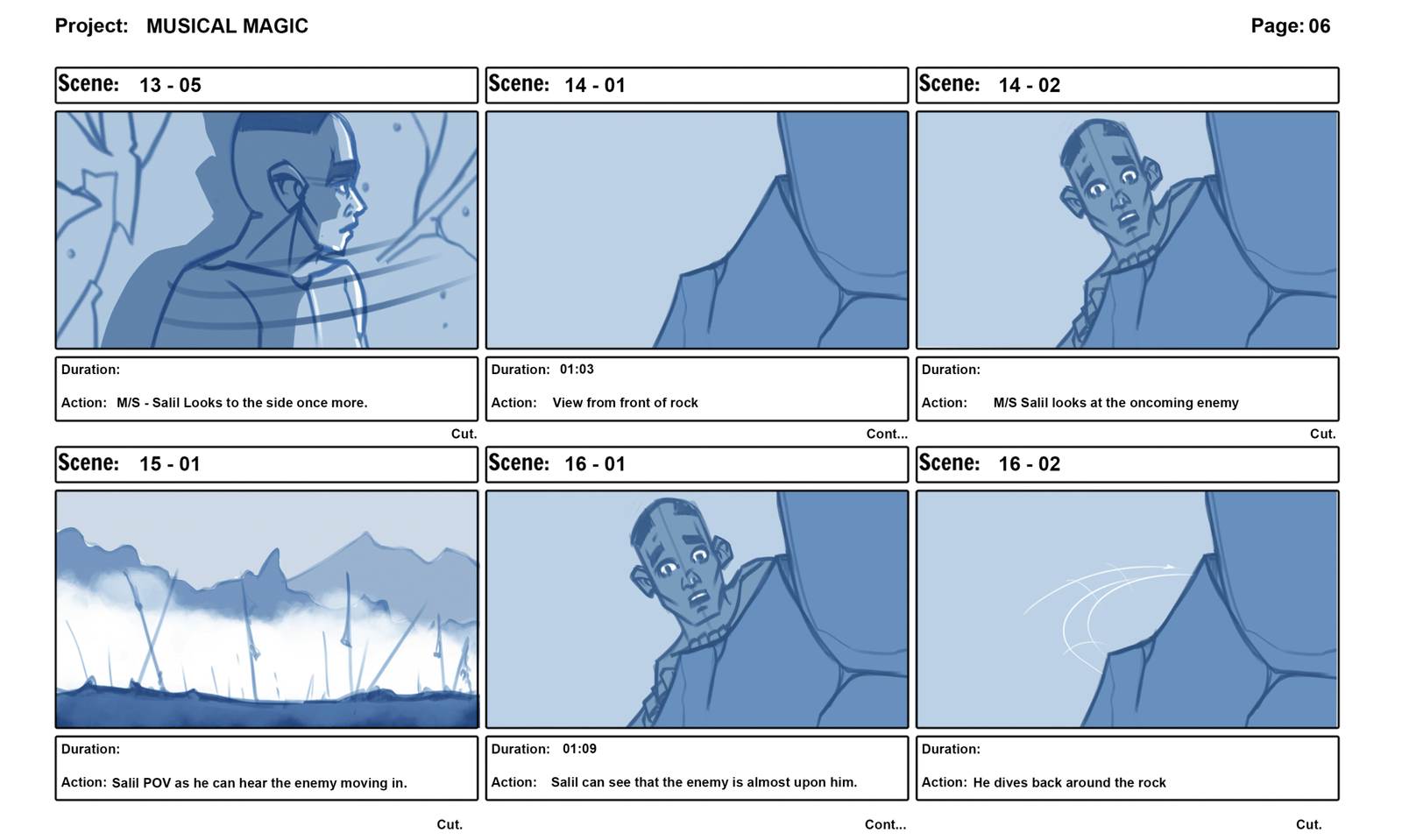 Project: MUSICAL MAGIC

Page: 06

Scene: 13 - 05

Duration:

Action: M/S - Salil Looks to the side once more.

Cut.

Scene: 14 - 01

Duration: 01:03

Action: View from front of rock

Cont...

Scene: 14 - 02

Duration:

Action: M/S Salil looks at the oncoming enemy

Cut.

Scene: 15 - 01

Duration:

Action: Salil POV as he can hear the enemy moving in.

Cut.

Scene: 16 - 01

Duration: 01:09

Action: Salil can see that the enemy is almost upon him.

Cont...

Scene: 16 - 02

Duration:

Action: He dives back around the rock

Cut.