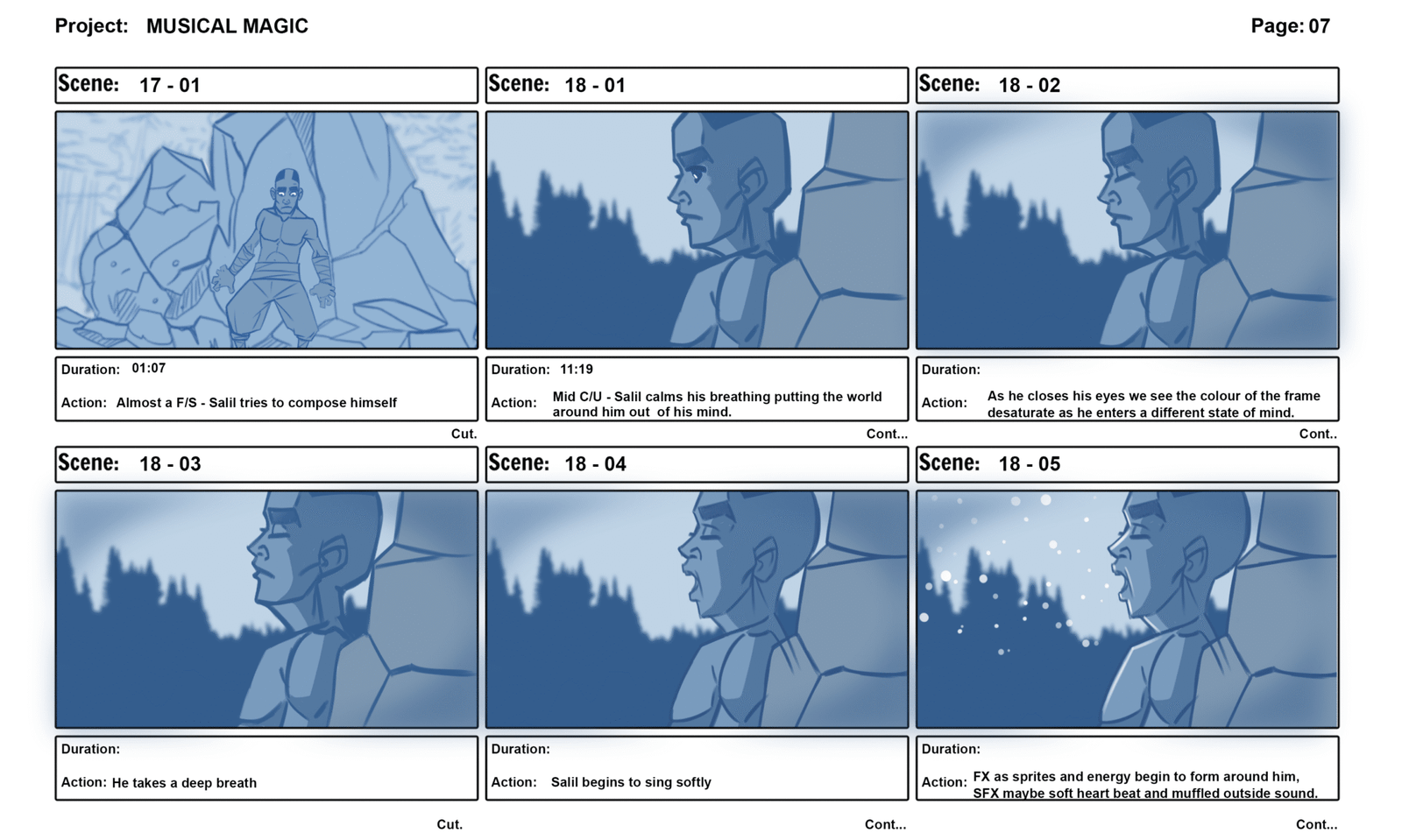 Project: MUSICAL MAGIC

Page: 07

Scene: 17 - 01

Duration: 01:07

Action: Almost a F/S - Salil tries to compose himself

Cut.

Scene: 18 - 01

Duration: 11:19

Action: Mid C/U - Salil calms his breathing putting the world around him out of his mind.

Cont...

Scene: 18 - 02

Duration:

Action: As he closes his eyes we see the colour of the frame desaturate as he enters a different state of mind.

Cont..

Scene: 18 - 03

Duration:

Action: He takes a deep breath

Cut.

Scene: 18 - 04

Duration:

Action: Salil begins to sing softly

Cont...

Scene: 18 - 05

Duration:

Action: FX as sprites and energy begin to form around him, SFX maybe soft heart beat and muffled outside sound.

Cont...