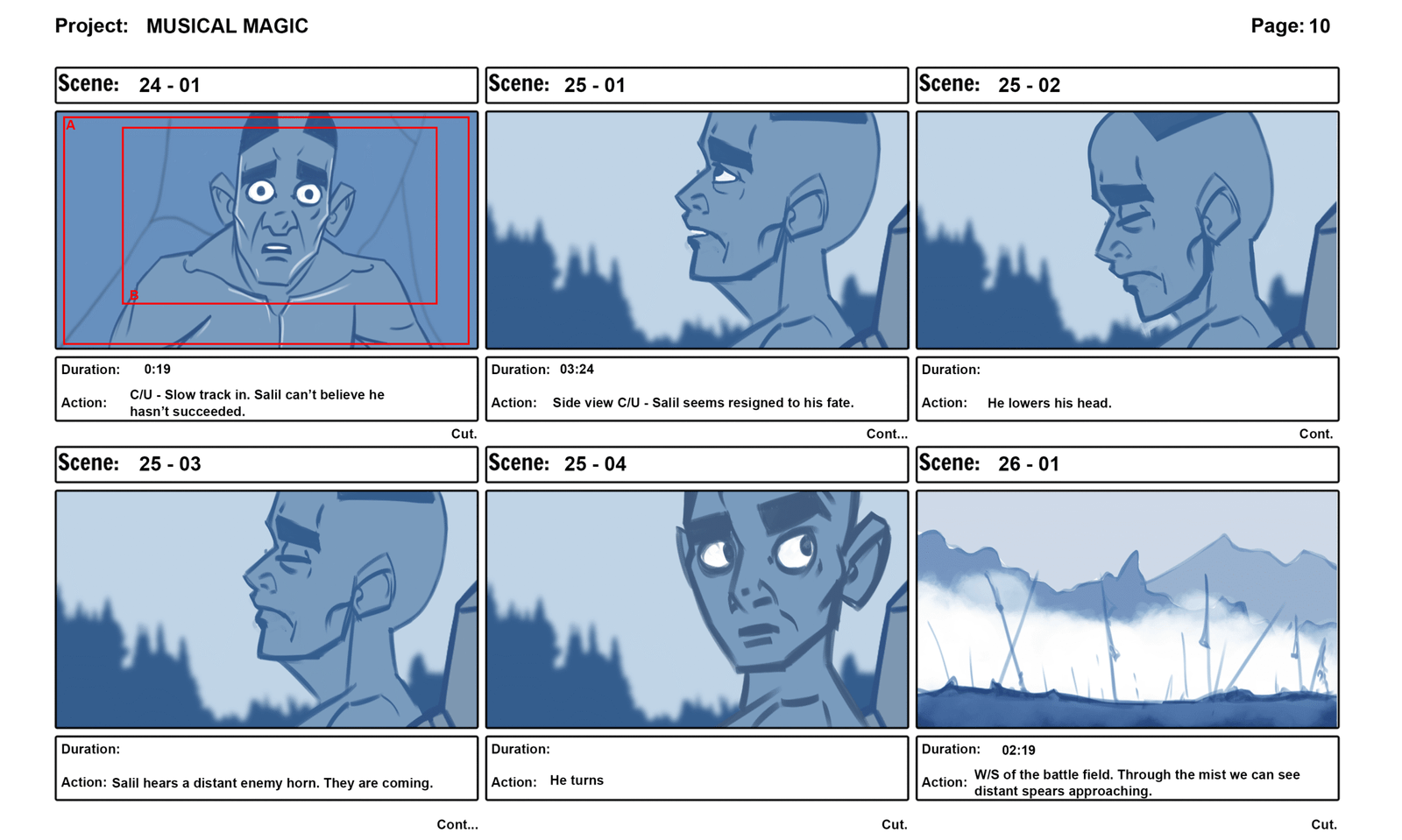 Project: MUSICAL MAGIC

Page: 10

Scene: 24 - 01

A

B

Duration: 0:19

Action: C/U - Slow track in. Salil can't believe he hasn't succeeded.

Cut.

Scene: 25 - 01

Duration: 03:24

Action: Side view C/U - Salil seems resigned to his fate.

Cont...

Scene: 25 - 02

Duration:

Action: He lowers his head.

Cont.

Scene: 25 - 03

Duration:

Action: Salil hears a distant enemy horn. They are coming.

Cont...

Scene: 25 - 04

Duration:

Action: He turns

Cut.

Scene: 26 - 01

Duration: 02:19

Action: W/S of the battle field. Through the mist we can see distant spears approaching.

Cut.