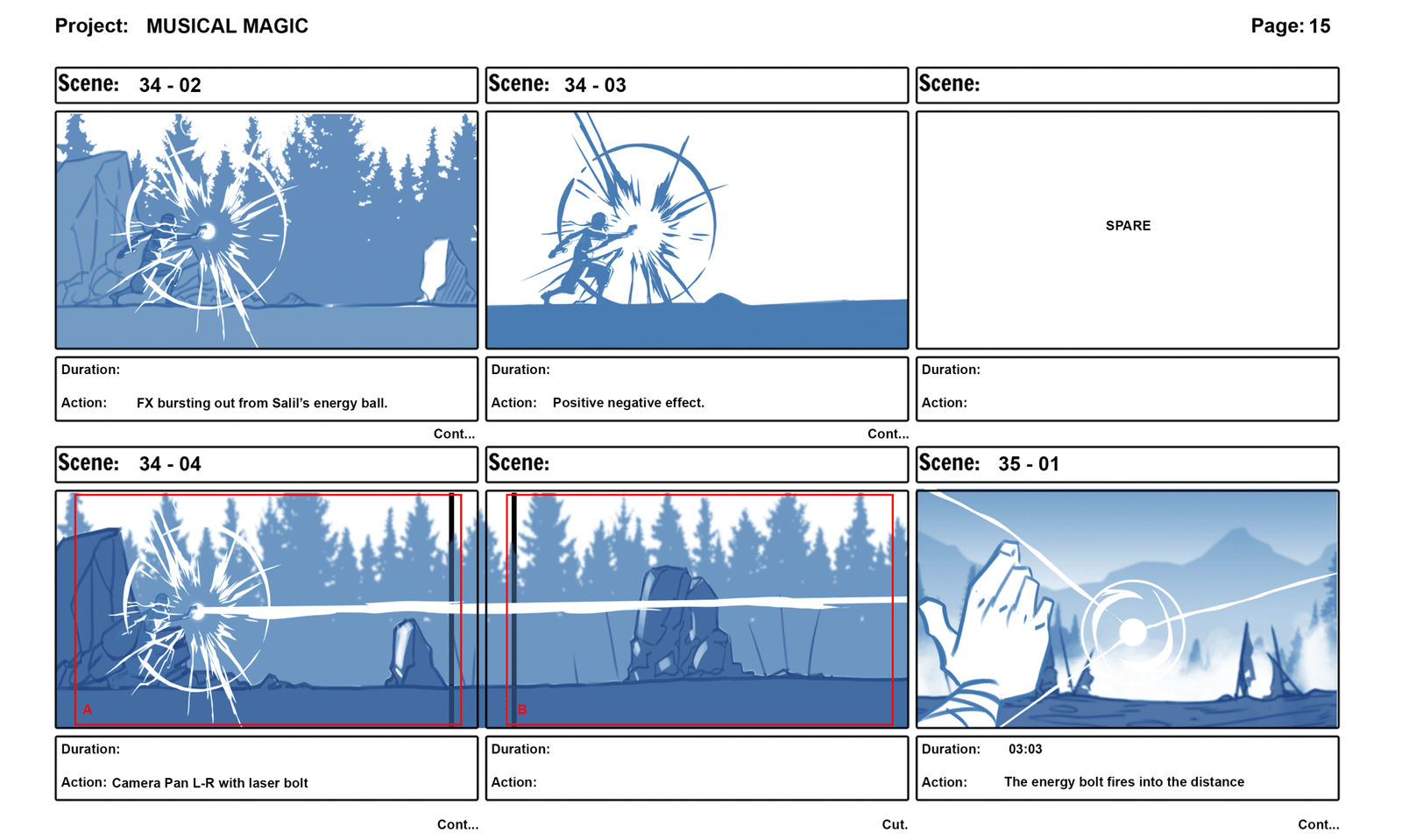 Project: MUSICAL MAGIC

Page: 15

Scene: 34 - 02

Duration:

Action: FX bursting out from Salil's energy ball.

Cont...

Scene: 34 - 03

Duration:

Action: Positive negative effect.

Cont...

Scene:

SPARE

Duration:

Action:

Scene: 34 - 04

A

Duration:

Action: Camera Pan L-R with laser bolt

Cont...

Scene:

B

Duration:

Action:

Cut.

Scene: 35 - 01

Duration: 03:03

Action: The energy bolt fires into the distance

Cont...