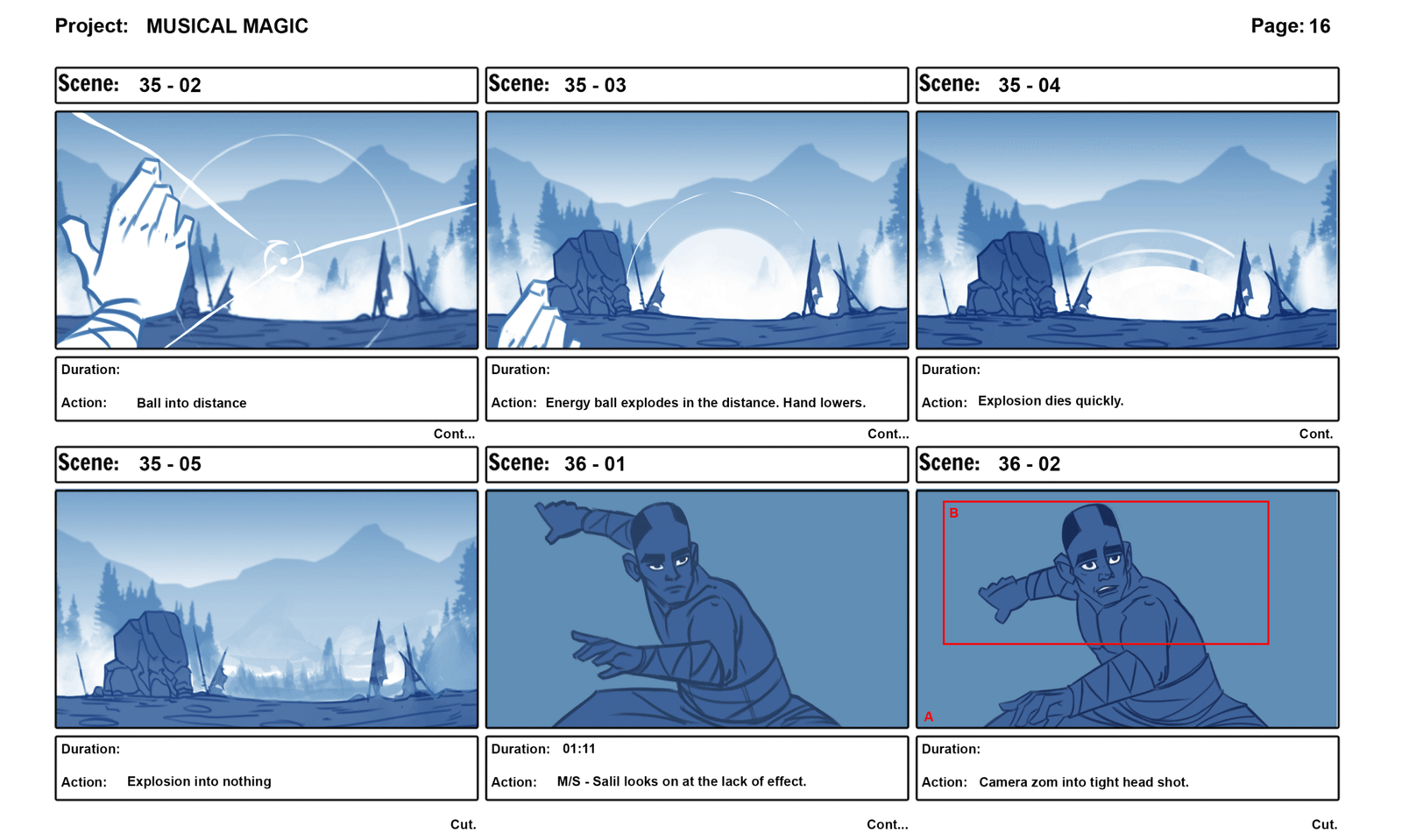 Project: MUSICAL MAGIC

Page: 16

Scene: 35 - 02

Duration:

Action: Ball into distance

Cont...

Scene: 35 - 03

Duration:

Action: Energy ball explodes in the distance. Hand lowers.

Cont...

Scene: 35 - 04

Duration:

Action: Explosion dies quickly.

Cont.

Scene: 35 - 05

Duration:

Action: Explosion into nothing

Cut.

Scene: 36 - 01

Duration: 01:11

Action: M/S - Salil looks on at the lack of effect.

Cont...

Scene: 36 - 02

B

A

Duration:

Action: Camera zom into tight head shot.

Cut.