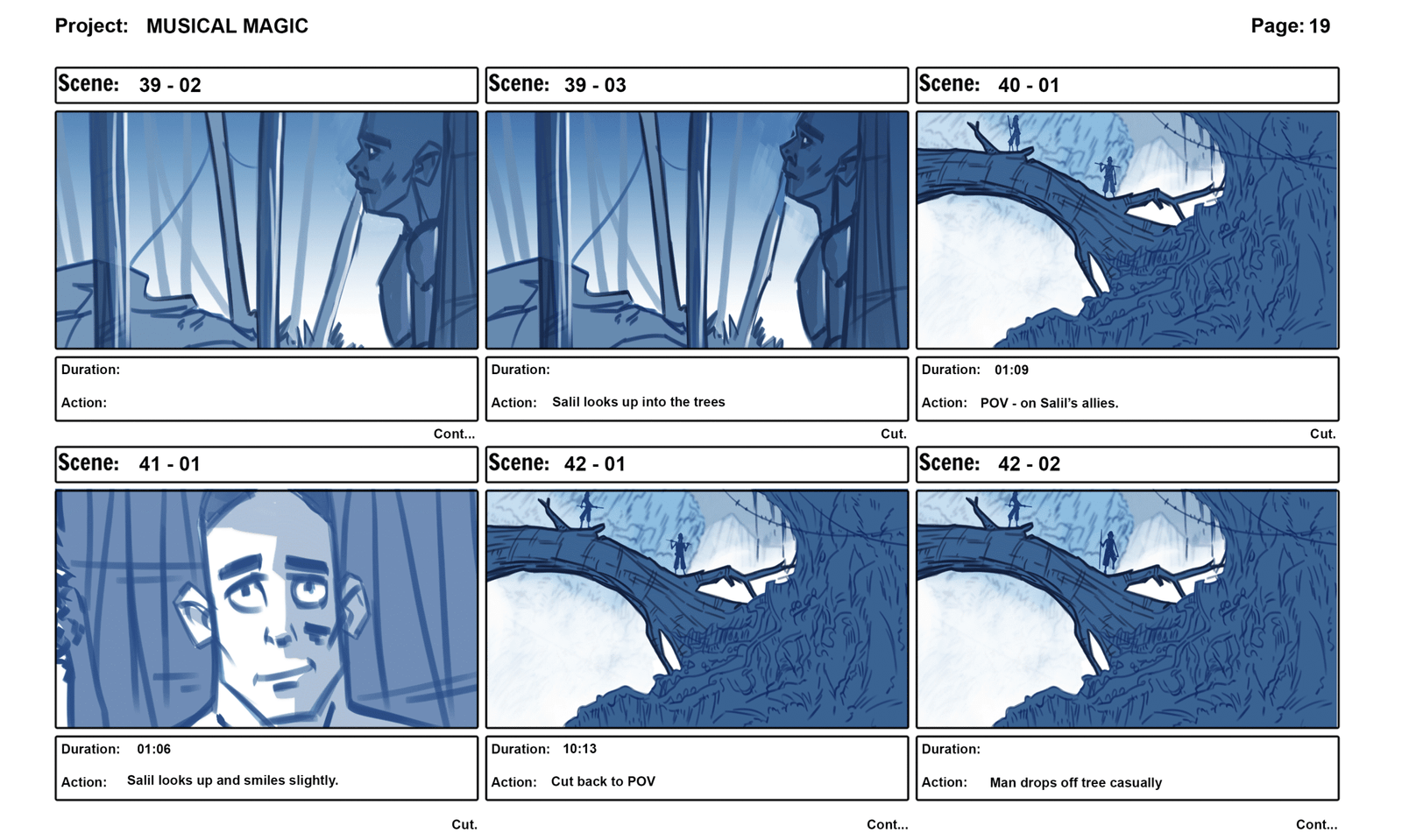 Project: MUSICAL MAGIC

Page: 19

Scene: 39 - 02

Duration:

Action:

Cont...

Scene: 39 - 03

Duration:

Action: Salil looks up into the trees

Cut.

Scene: 40 - 01

Duration: 01:09

Action: POV - on Salil's allies.

Cut.

Scene: 41 - 01

Duration: 01:06

Action: Salil looks up and smiles slightly.

Cut.

Scene: 42 - 01

Duration: 10:13

Action: Cut back to POV

Cont...

Scene: 42 - 02

Duration:

Action: Man drops off tree casually

Cont...