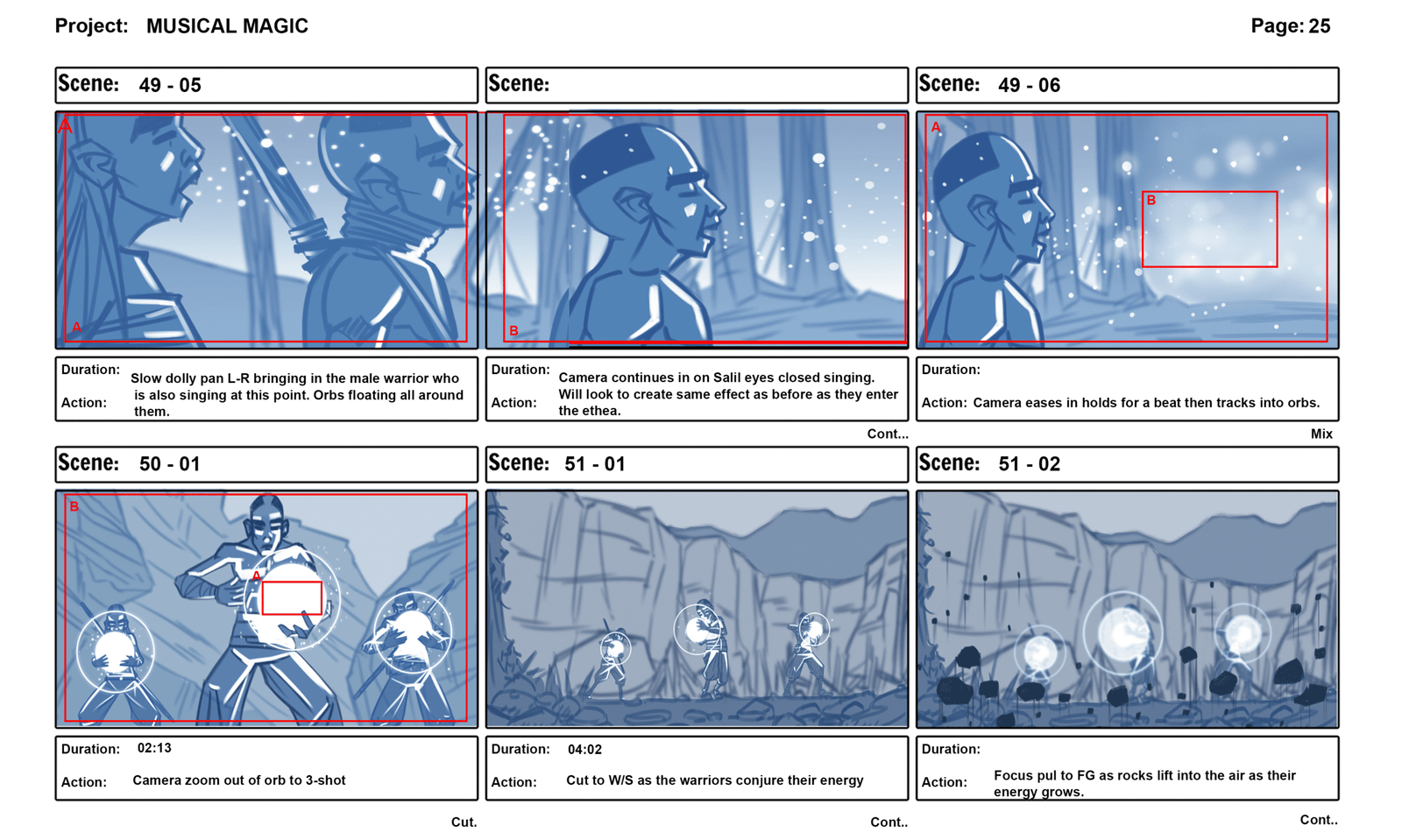 Project: MUSICAL MAGIC

Page: 25

Scene: 49 - 05

A

A

Duration:

Action: Slow dolly pan L-R bringing in the male warrior who is also singing at this point. Orbs floating all around them.

Scene:

B

Duration:

Action: Camera continues in on Salil eyes closed singing. Will look to create same effect as before as they enter the ethea.

Cont...

Scene: 49 - 06

A

B

Duration:

Action: Camera eases in holds for a beat then tracks into orbs.

Mix

Scene: 50 - 01

B

A

Duration: 02:13

Action: Camera zoom out of orb to 3-shot

Cut.

Scene: 51 - 01

Duration: 04:02

Action: Cut to W/S as the warriors conjure their energy

Cont..

Scene: 51 - 02

Duration:

Action: Focus pul to FG as rocks lift into the air as their energy grows.

Cont..