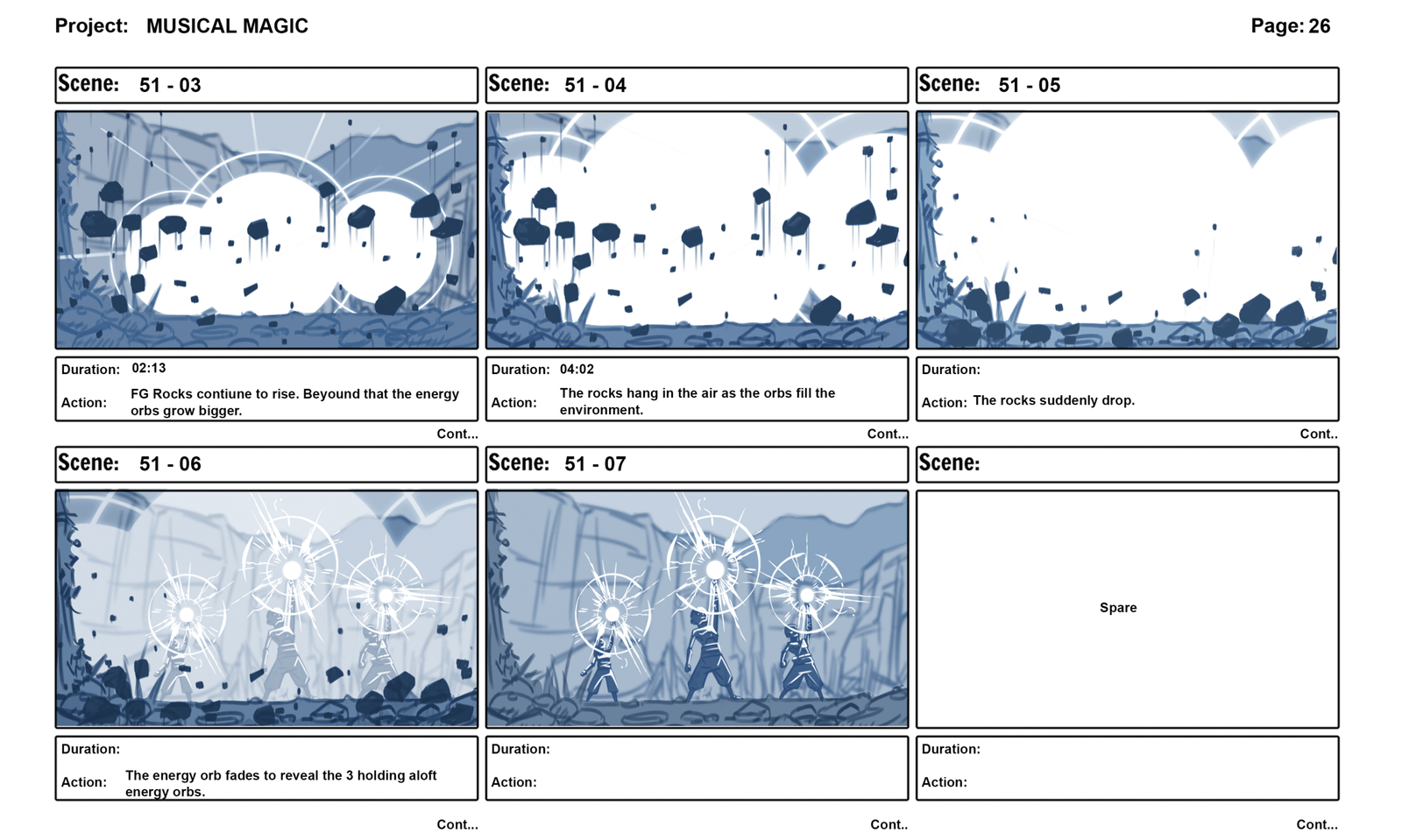 Project: MUSICAL MAGIC

Page: 26

Scene: 51 - 03

Duration: 02:13

Action: FG Rocks contiune to rise. Beyound that the energy orbs grow bigger.

Cont...

Scene: 51 - 04

Duration: 04:02

Action: The rocks hang in the air as the orbs fill the environment.

Cont...

Scene: 51 - 05

Duration:

Action: The rocks suddenly drop.

Cont..

Scene: 51 - 06

Duration:

Action: The energy orb fades to reveal the 3 holding aloft energy orbs.

Cont...

Scene: 51 - 07

Duration:

Action:

Cont..

Scene:

Spare

Duration:

Action:

Cont...