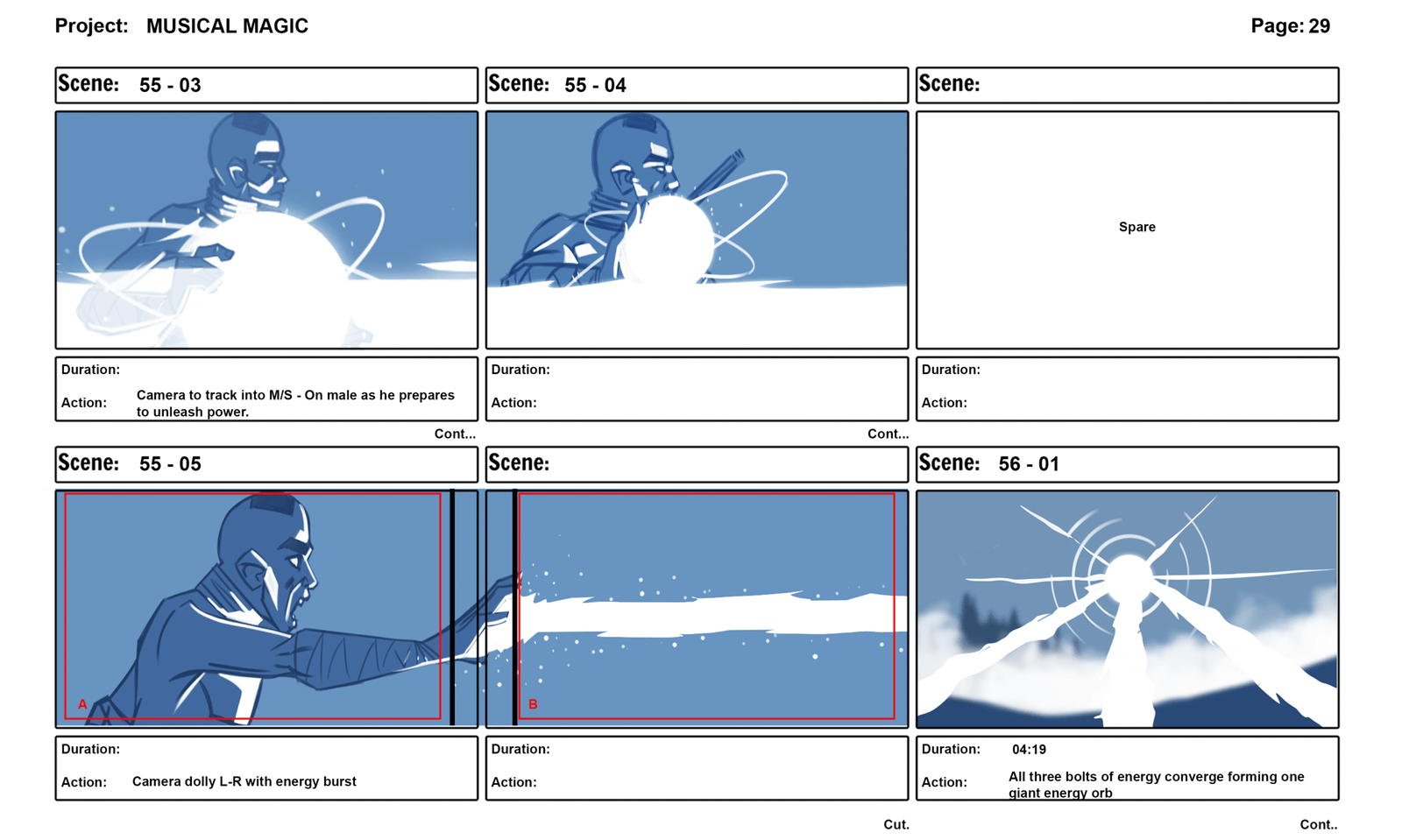 Project: MUSICAL MAGIC

Page: 29

Scene: 55 - 03

Duration:

Action: Camera to track into M/S - On male as he prepares to unleash power.

Cont...

Scene: 55 - 04

Duration:

Action:

Cont...

Scene:

Spare

Duration:

Action:

Scene: 55 - 05

A

Duration:

Action: Camera dolly L-R with energy burst

Scene:

B

Duration:

Action:

Cut.

Scene: 56 - 01

Duration: 04:19

Action: All three bolts of energy converge forming one giant energy orb

Cont..