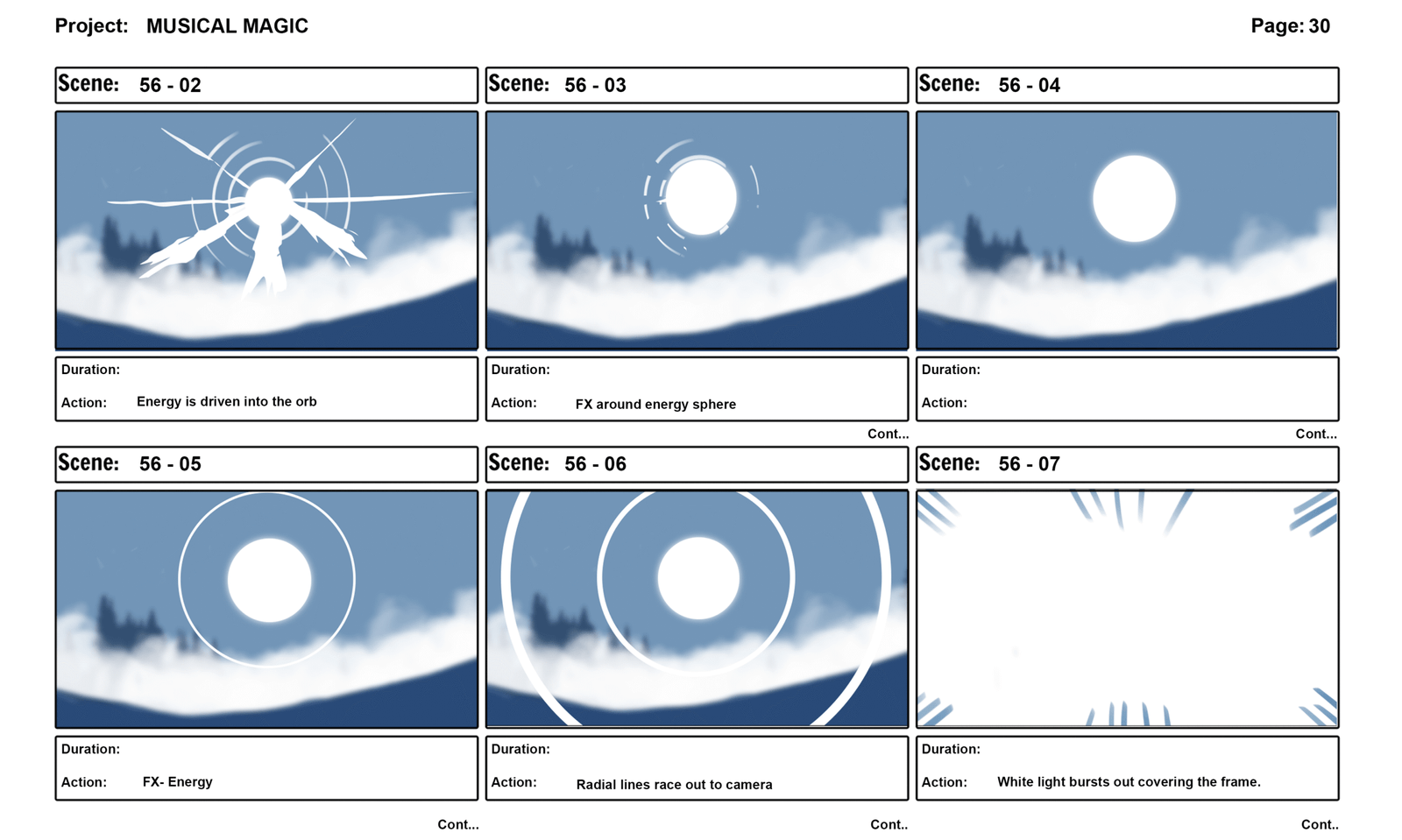 Project: MUSICAL MAGIC

Page: 30

Scene: 56 - 02

Duration:

Action: Energy is driven into the orb

Scene: 56 - 03

Duration:

Action: FX around energy sphere

Cont...

Scene: 56 - 04

Duration:

Action:

Cont...

Scene: 56 - 05

Duration:

Action: FX- Energy

Cont...

Scene: 56 - 06

Duration:

Action: Radial lines race out to camera

Cont..

Scene: 56 - 07

Duration:

Action: White light bursts out covering the frame.

Cont..