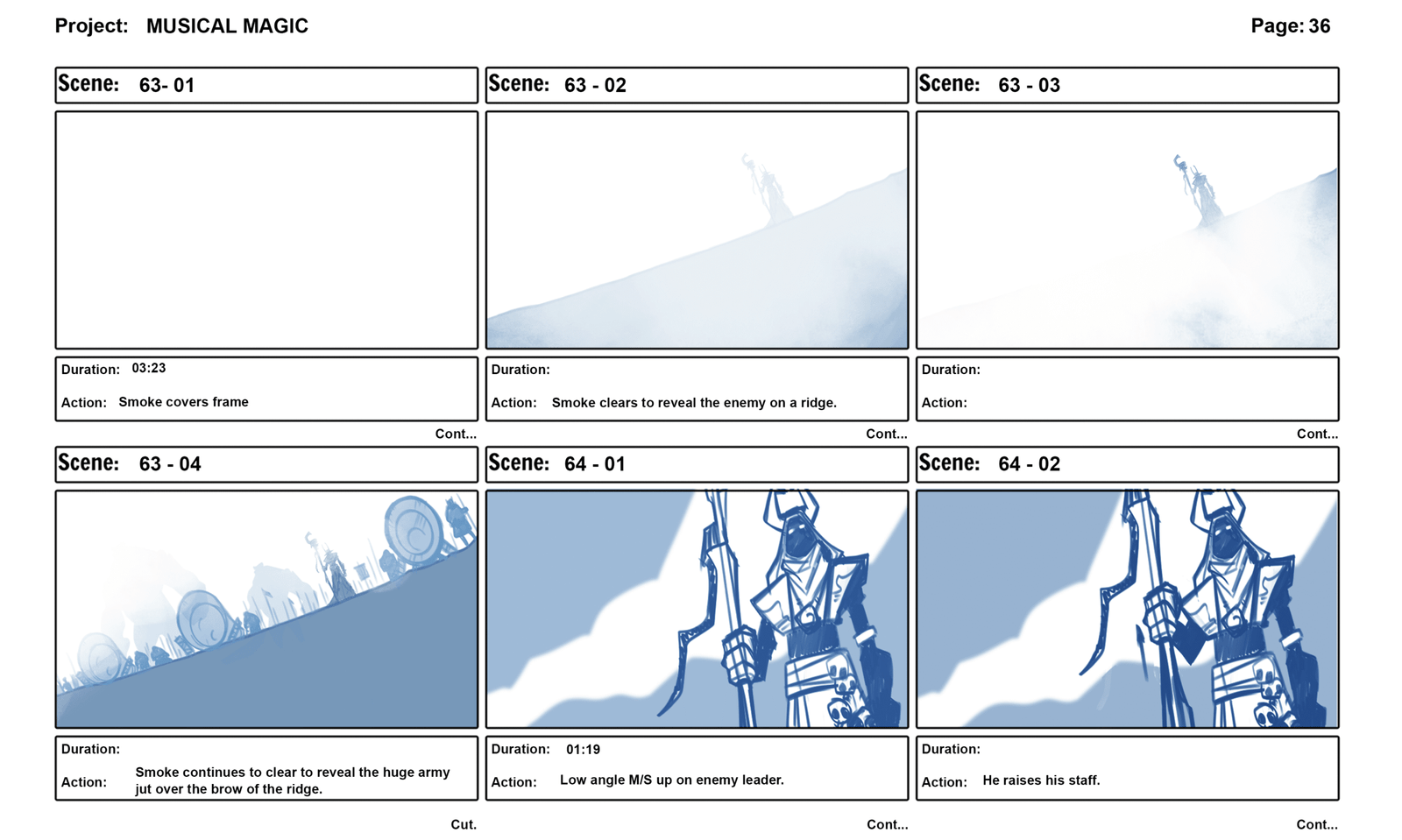 Project: MUSICAL MAGIC

Page: 36

Scene: 63- 01

Duration: 03:23

Action: Smoke covers frame

Cont...

Scene: 63 - 02

Duration:

Action: Smoke clears to reveal the enemy on a ridge.

Cont...

Scene: 63 - 03

Duration:

Action:

Cont...

Scene: 63 - 04

Duration:

Action: Smoke continues to clear to reveal the huge army jut over the brow of the ridge.

Cut.

Scene: 64 - 01

Duration: 01:19

Action: Low angle M/S up on enemy leader.

Cont...

Scene: 64 - 02

Duration:

Action: He raises his staff.

Cont...