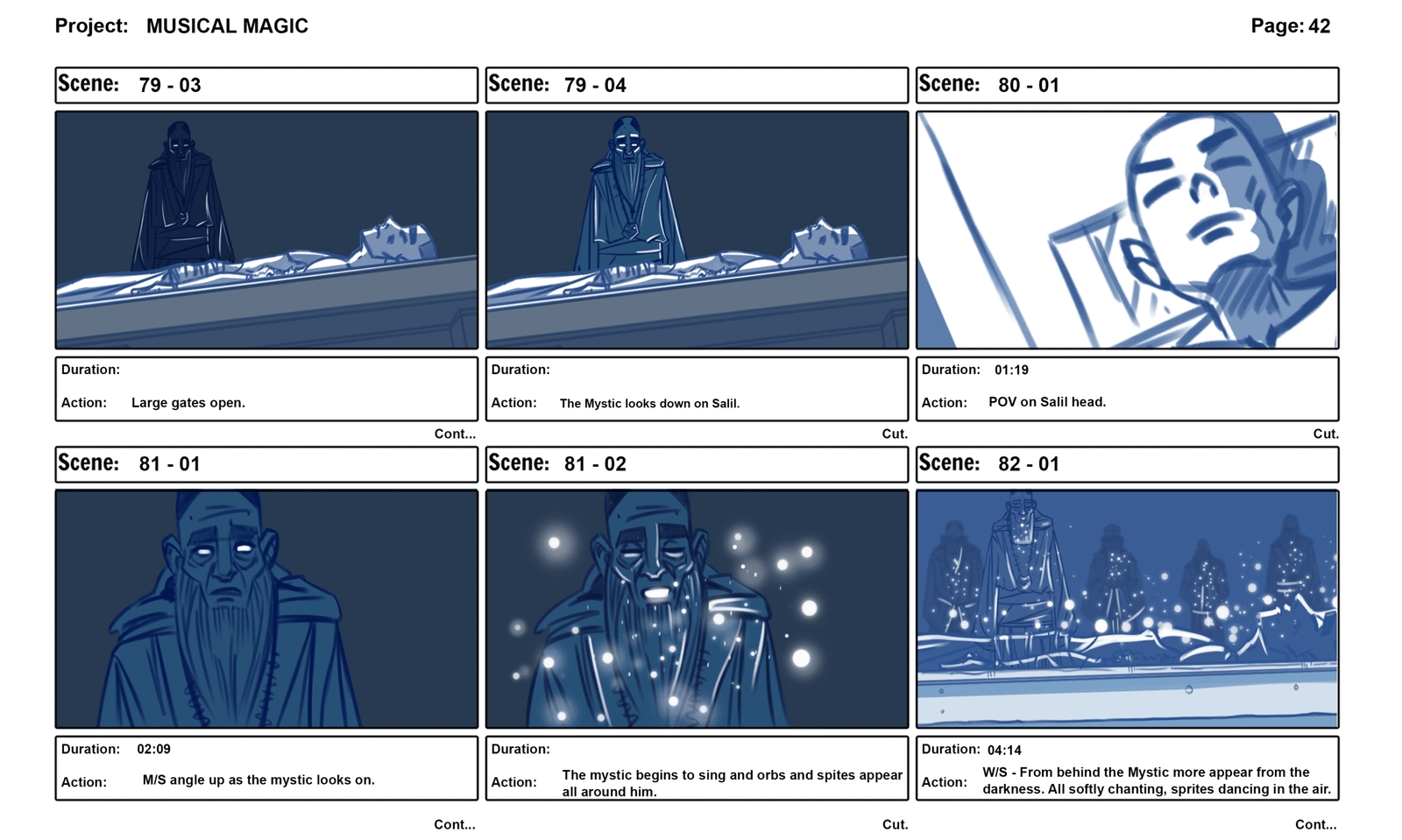 Project: MUSICAL MAGIC

Page: 42

Scene: 79 - 03

Duration:

Action: Large gates open.

Cont...

Scene: 79 - 04

Duration:

Action: The Mystic looks down on Salil.

Cut.

Scene: 80 - 01

Duration: 01:19

Action: POV on Salil head.

Cut.

Scene: 81 - 01

Duration: 02:09

Action: M/S angle up as the mystic looks on.

Cont...

Scene: 81 - 02

Duration:

Action: The mystic begins to sing and orbs and spites appear all around him.

Cut.

Scene: 82 - 01

Duration: 04:14

Action: W/S - From behind the Mystic more appear from the darkness. All softly chanting, sprites dancing in the air.

Cont...