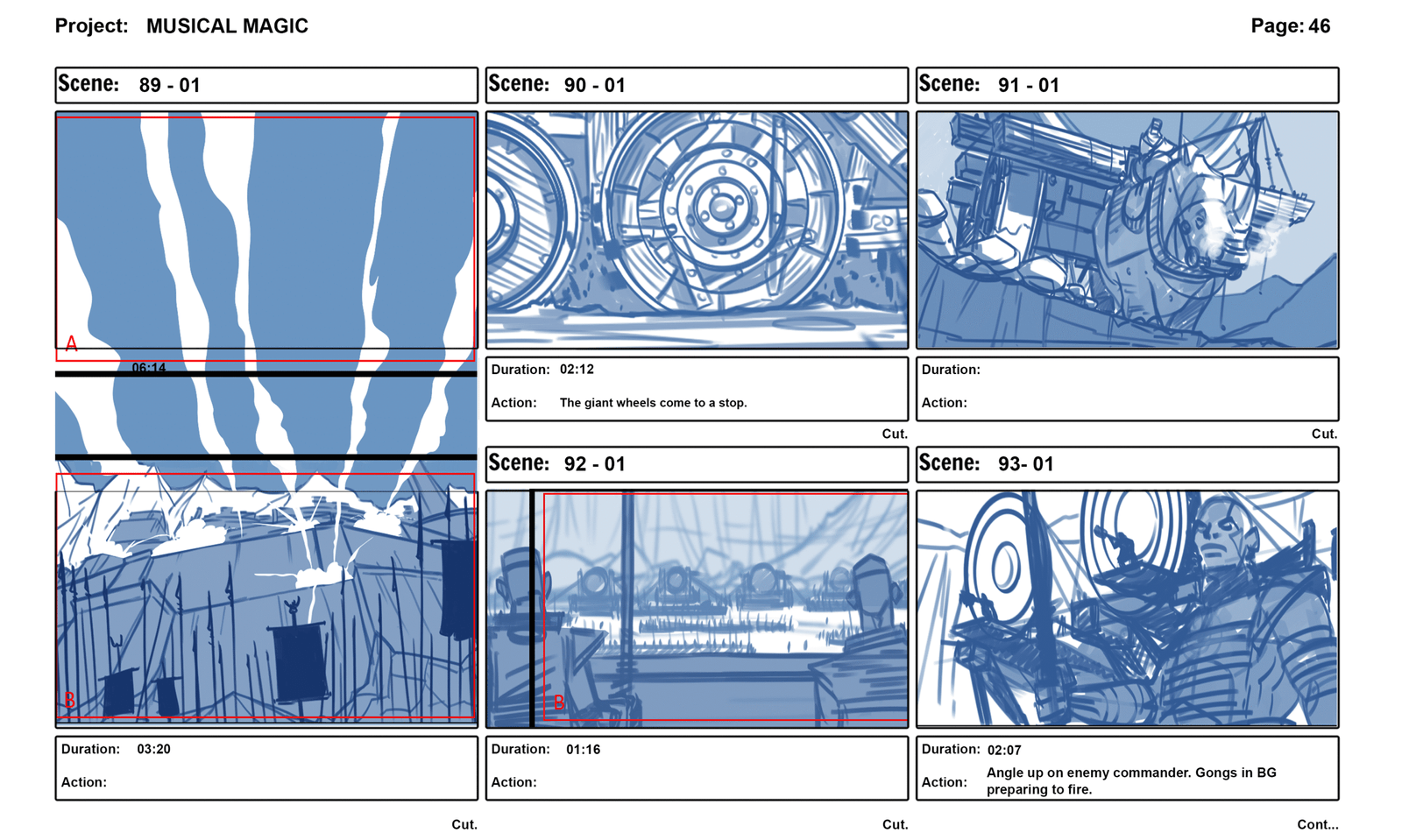 Project: MUSICAL MAGIC

Page: 46

Scene: 89 - 01

A

06:14

B

Duration: 03:20

Action:

Cut.

Scene: 90 - 01

Duration: 02:12

Action: The giant wheels come to a stop.

Cut.

Scene: 92 - 01

B

Duration: 01:16

Action:

Cut.

Scene: 91 - 01

Duration:

Action:

Cut.

Scene: 93- 01

Duration: 02:07

Action: Angle up on enemy commander. Gongs in BG preparing to fire.

Cont...