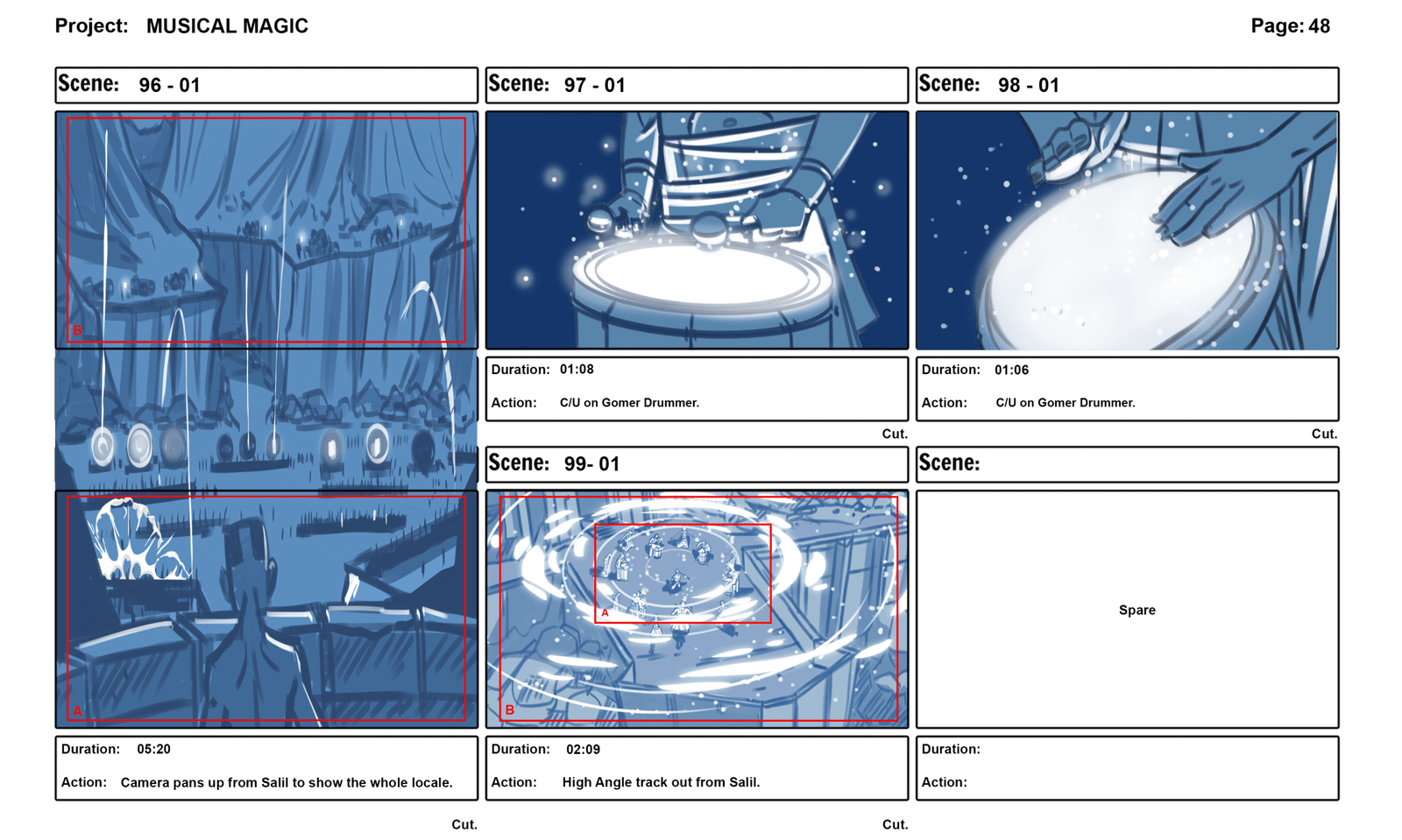 Project: MUSICAL MAGIC

Page: 48

Scene: 96 - 01

B

A

Duration: 05:20

Action: Camera pans up from Salil to show the whole locale.

Cut.

Scene: 97 - 01

Duration: 01:08

Action: C/U on Gomer Drummer.

Cut.

Scene: 99- 01

A

B

Duration: 02:09

Action: High Angle track out from Salil.

Cut.

Scene: 98 - 01

Duration: 01:06

Action: C/U on Gomer Drummer.

Cut.

Scene:

Spare

Duration:

Action: