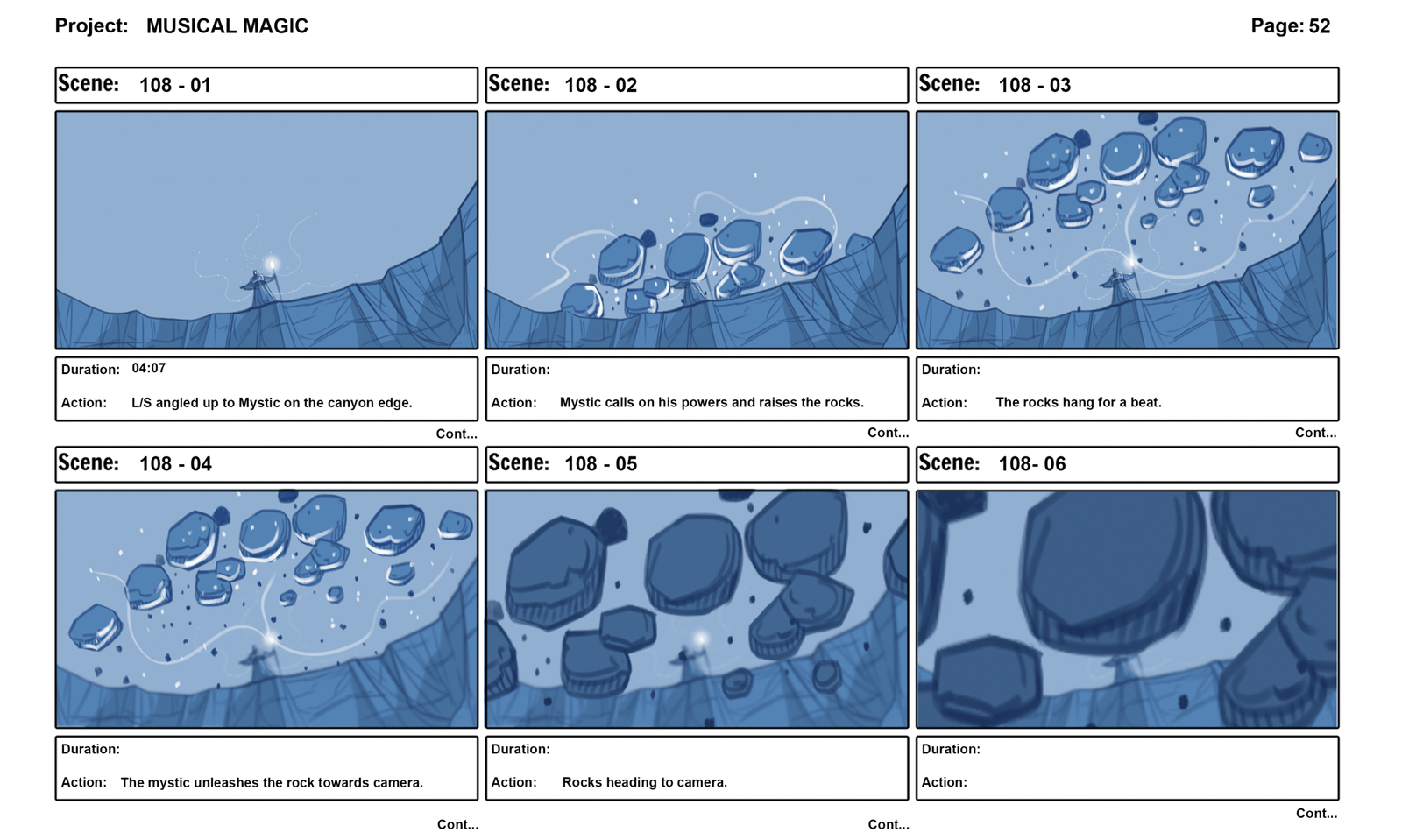 Project: MUSICAL MAGIC

Page: 52

Scene: 108 - 01

Duration: 04:07

Action: L/S angled up to Mystic on the canyon edge.

Cont...

Scene: 108 - 02

Duration:

Action: Mystic calls on his powers and raises the rocks.

Cont...

Scene: 108 - 03

Duration:

Action: The rocks hang for a beat.

Cont...

Scene: 108 - 04

Duration:

Action: The mystic unleashes the rock towards camera.

Cont...

Scene: 108 - 05

Duration:

Action: Rocks heading to camera.

Cont...

Scene: 108- 06

Duration:

Action:

Cont...