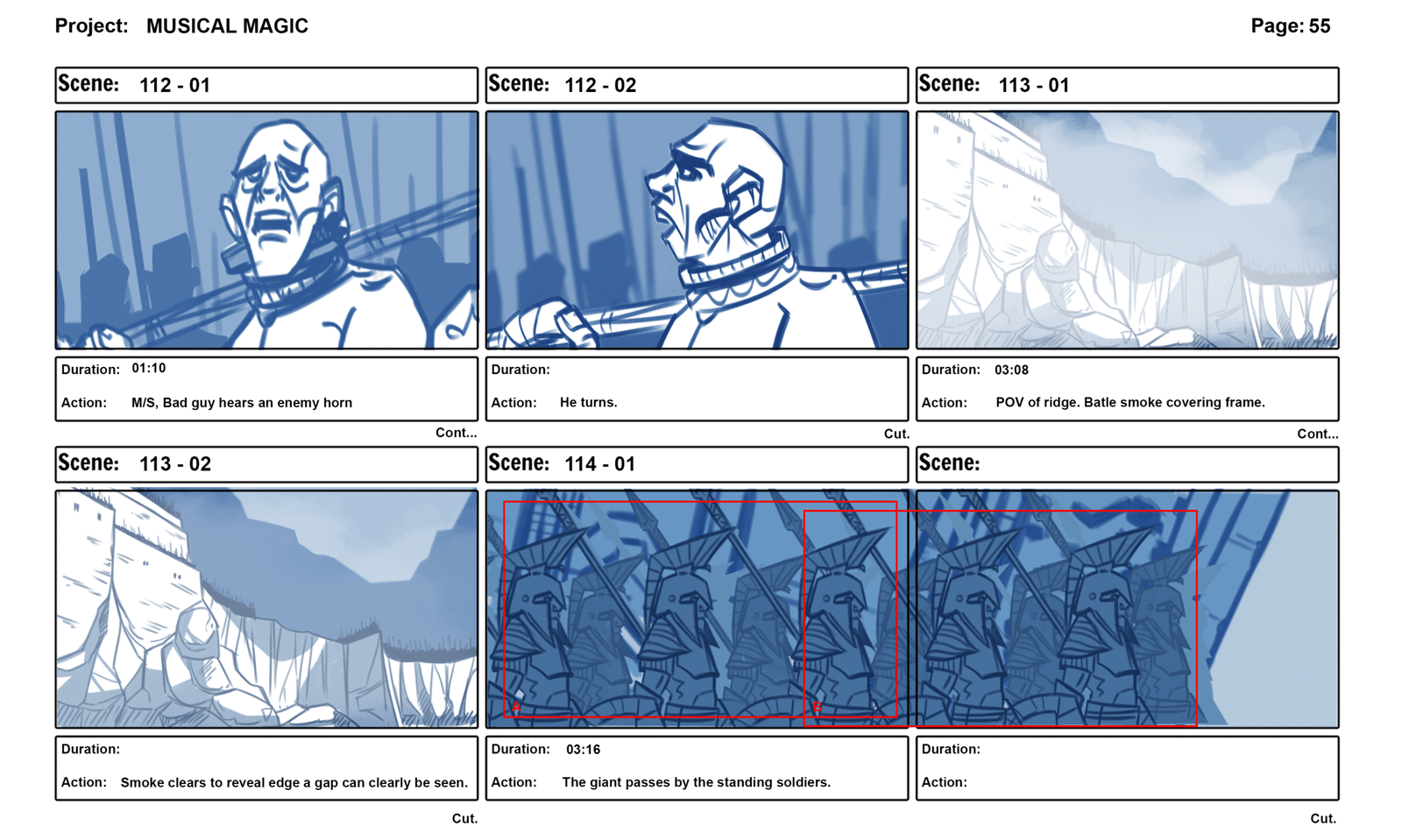 Project: MUSICAL MAGIC

Page: 55

Scene: 112 - 01

Duration: 01:10

Action: M/S, Bad guy hears an enemy horn

Cont...

Scene: 112 - 02

Duration:

Action: He turns.

Cut.

Scene: 113 - 01

Duration: 03:08

Action: POV of ridge. Batle smoke covering frame.

Cont...

Scene: 113 - 02

Duration:

Action: Smoke clears to reveal edge a gap can clearly be seen.

Cut.

Scene: 114 - 01

A

B

Duration: 03:16

Action: The giant passes by the standing soldiers.

Scene:

Duration:

Action:

Cut.